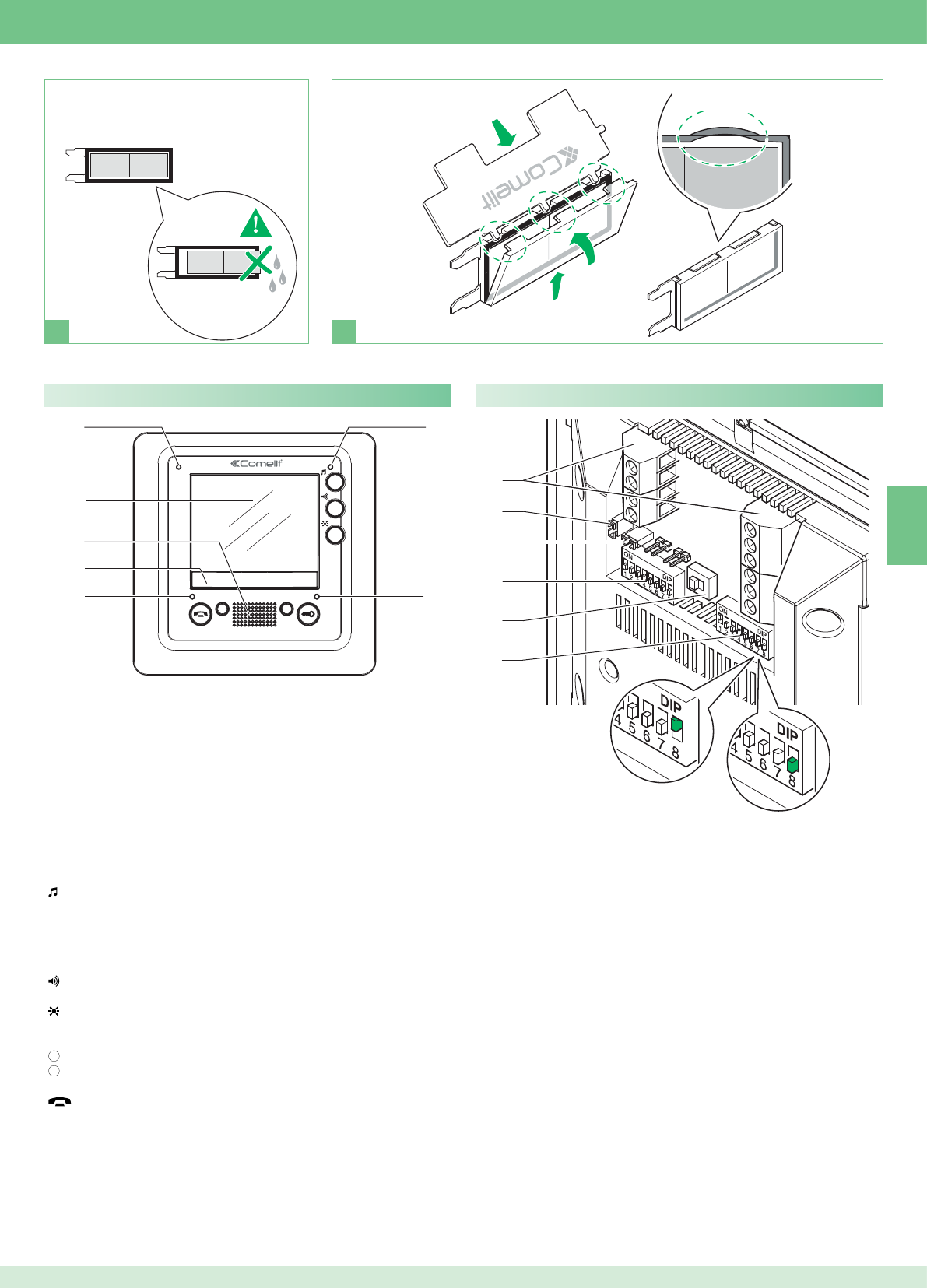 Comelit

Comelit

ON
DIP

ON
DIP

DIP
4
5
6
7
8

DIP
4
5
6
7
8