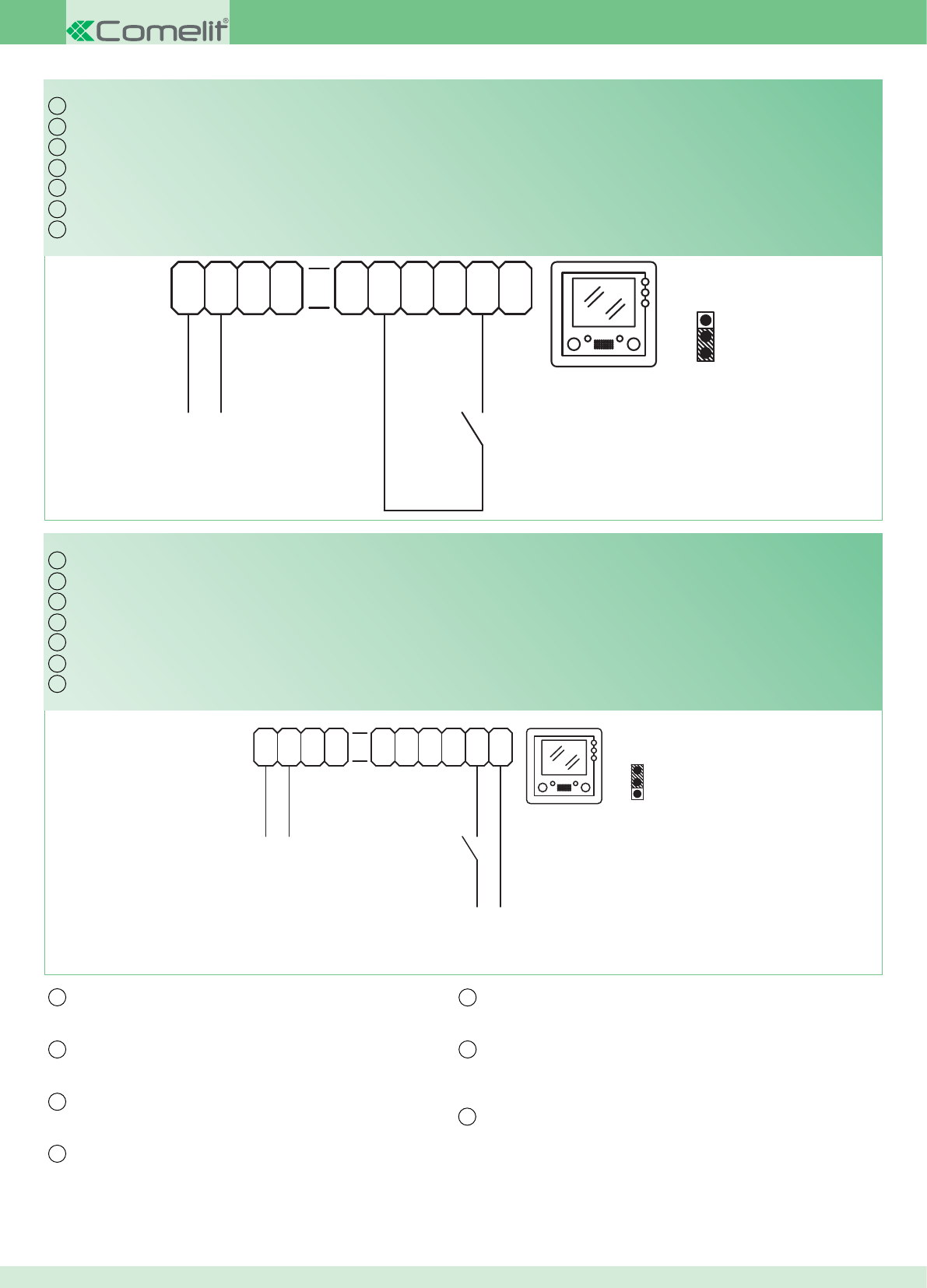 Comelit®