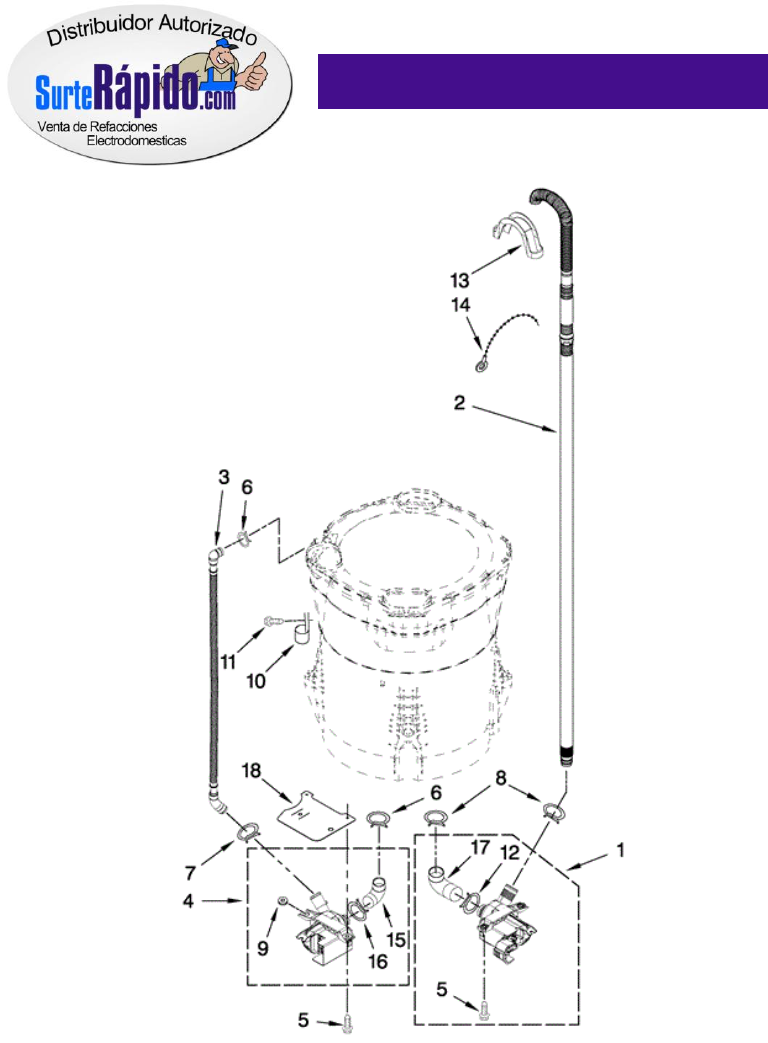 Distribuidor Autorizado
SurteRápido.com
Venta de Refacciones Electrodomesticas

13
14
2
3
6
11
10
18
6
8
7
17
12
1
4
9
16
15
5
5