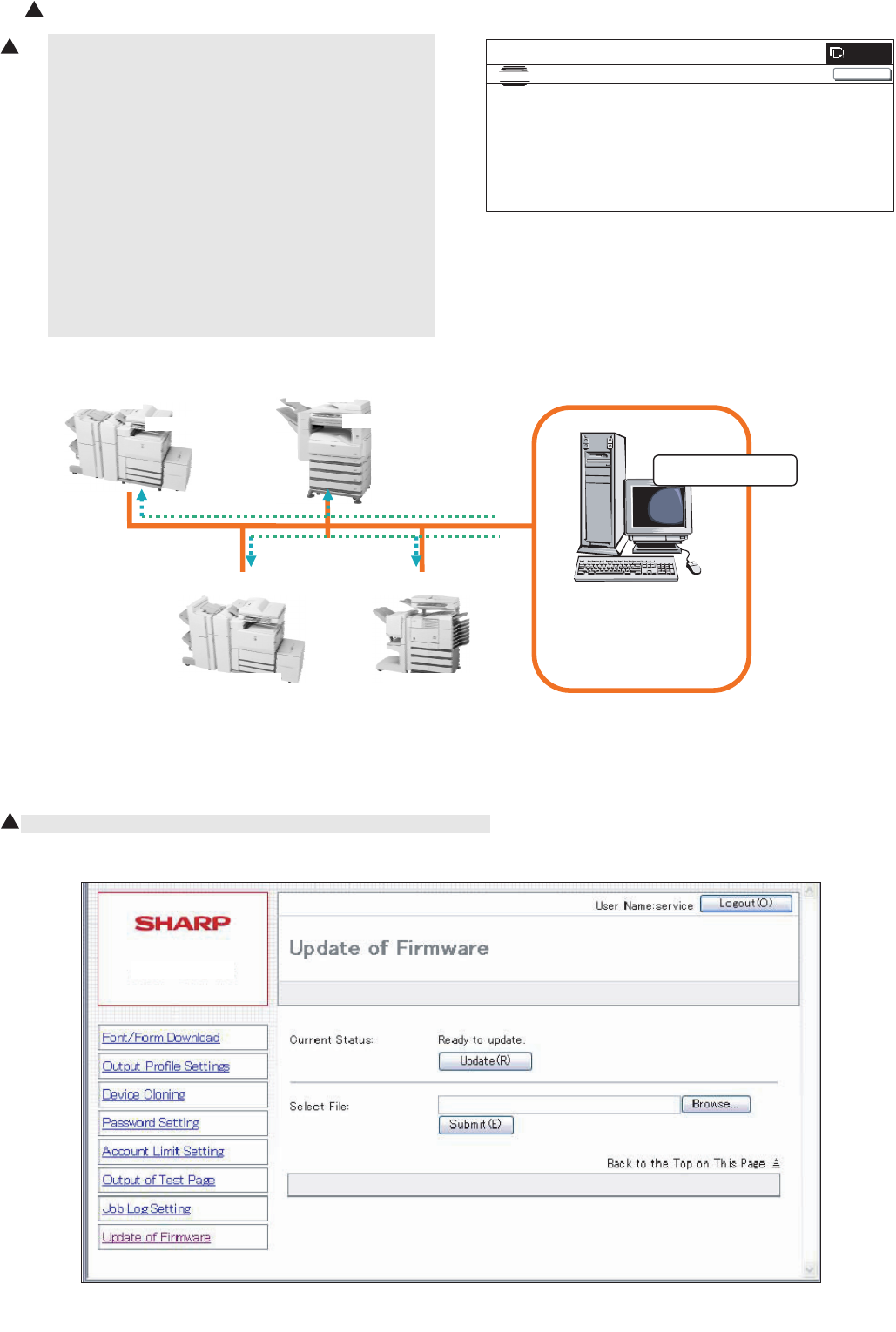 SHARP

User Name:service Logout(O)

Update of Firmware

Font/Form Download

Output Profile Settings

Device Cloning

Password Setting

Account Limit Setting

Output of Test Page

Job Log Setting

Update of Firmware

Current Status: Ready to update.

Update(R)

Select File: Browse...

Submit(E)

Back to the Top on This Page