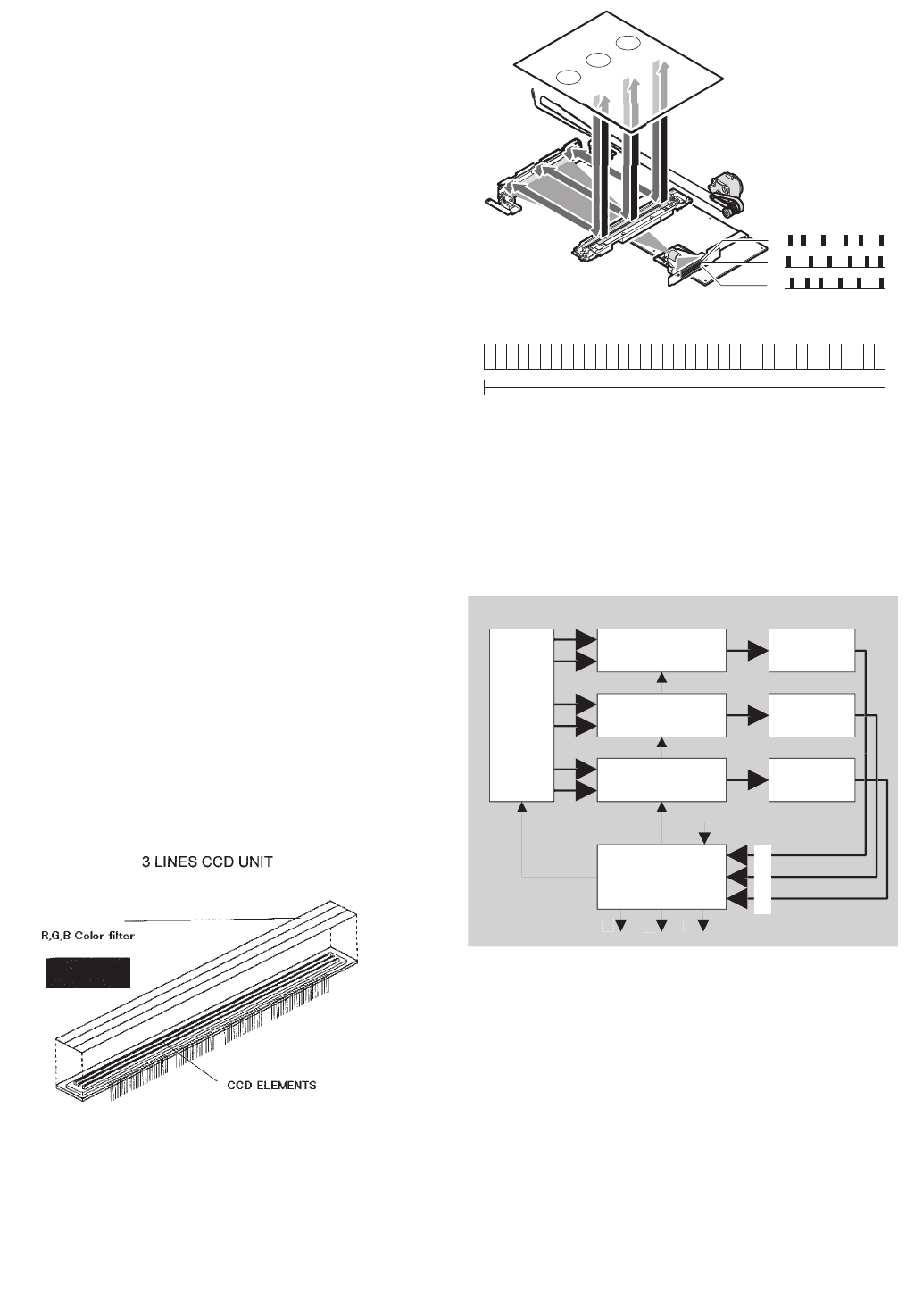 3 LINES CCD UNIT

R,G,B Color filter

CCD ELEMENTS