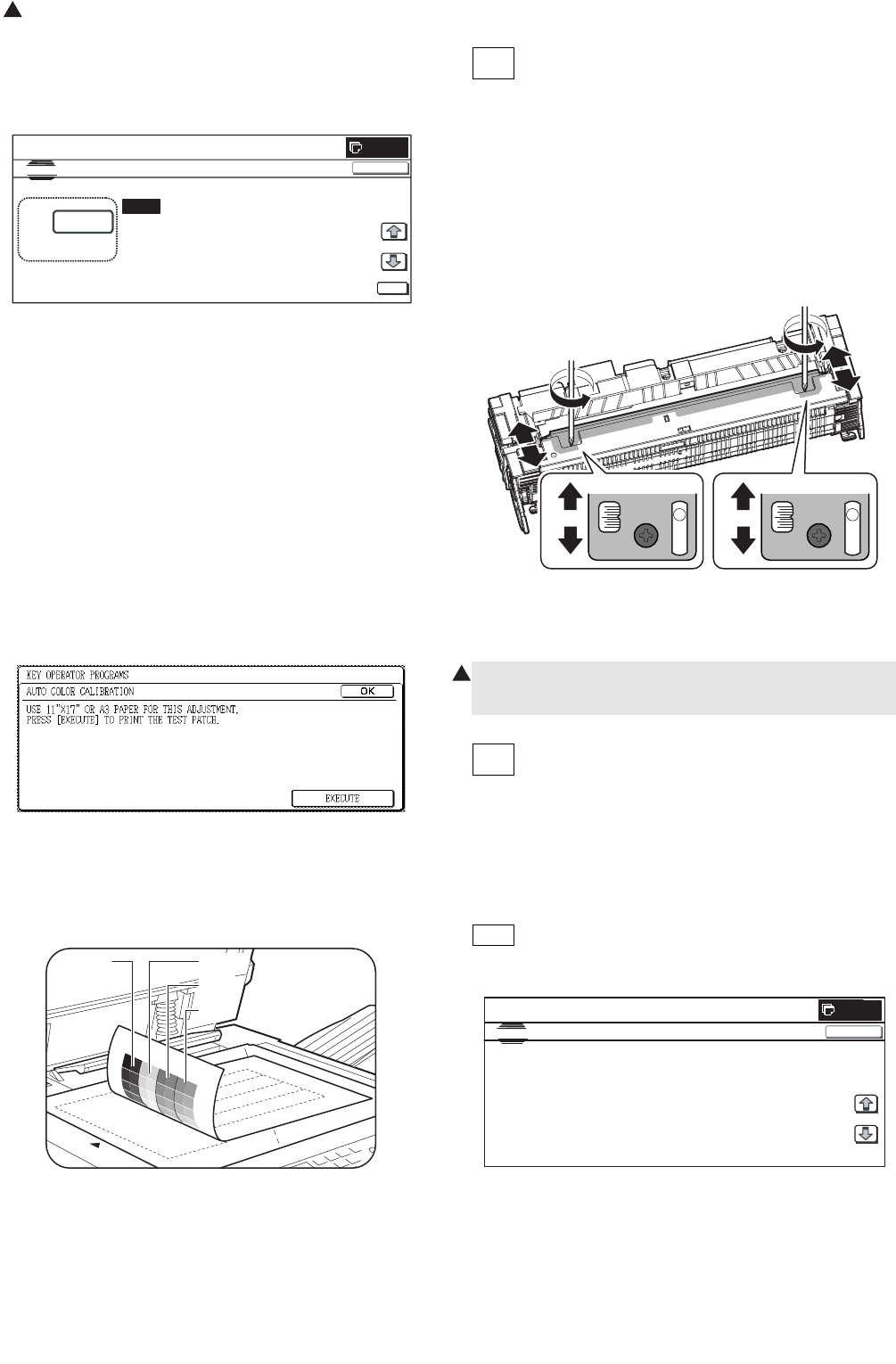 KEY OPERATOR PROGRAMS
AUTO COLOR CALIBRATION
OK
USE 11"X17" OR A3 PAPER FOR THIS ADJUSTMENT.
PRESS [EXECUTE] TO PRINT THE TEST PATCH.
EXECUTE