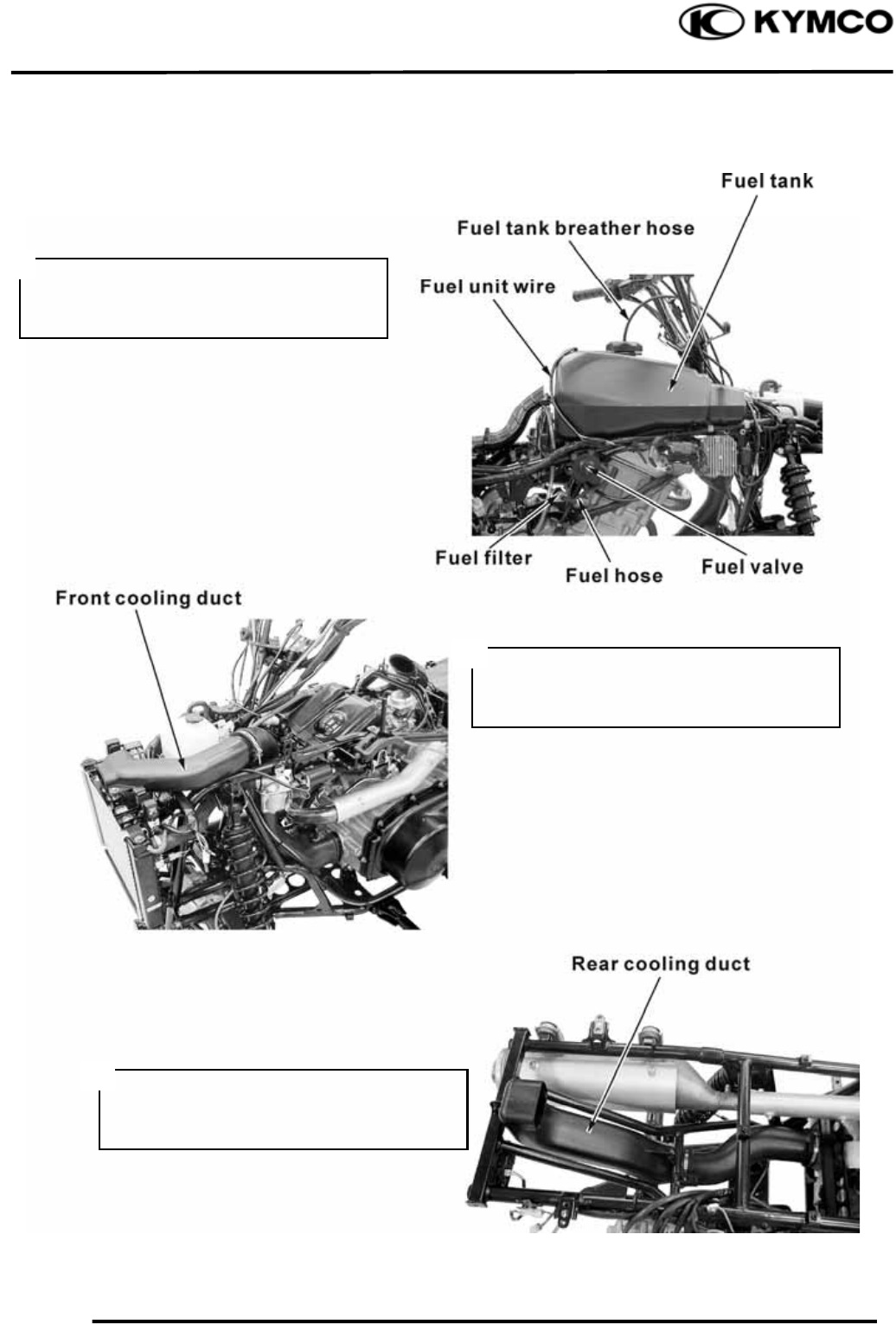 KYMCO

Fuel tank
Fuel tank breather hose
Fuel unit wire
Fuel filter
Fuel hose
Fuel valve

Front cooling duct

Rear cooling duct