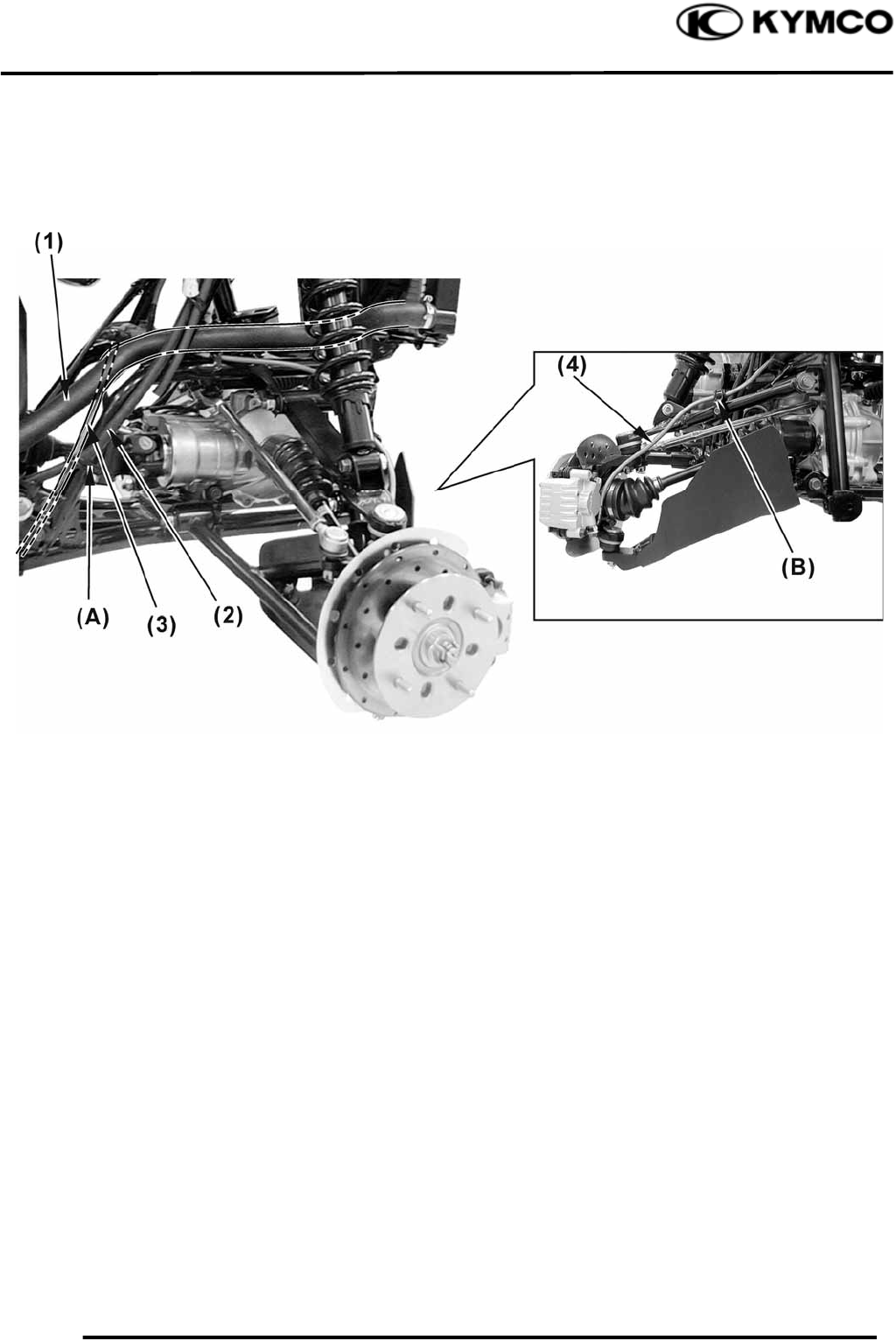 KYMCO

(1)

(4)

(B)

(A)

(3)

(2)