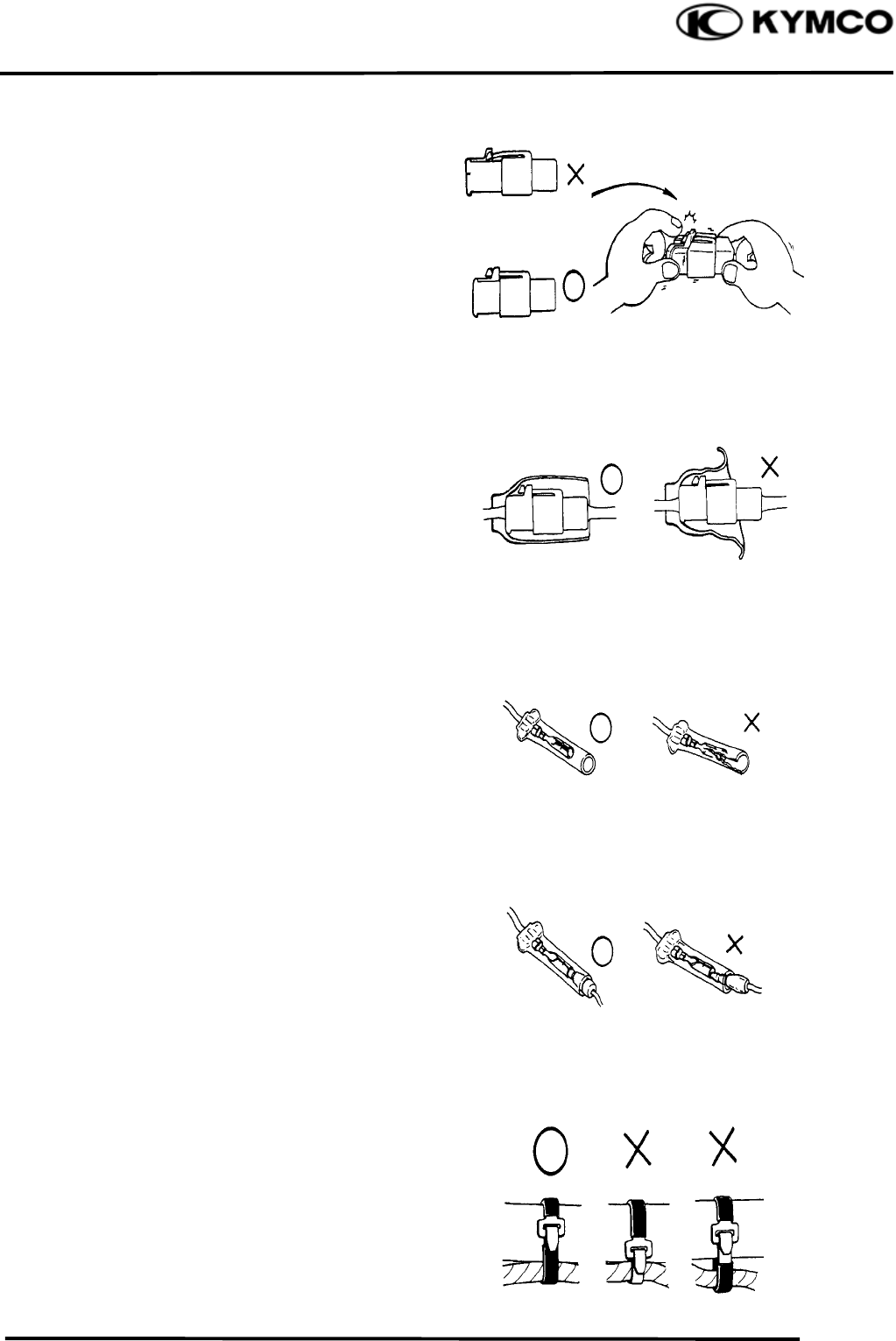 KYMCO