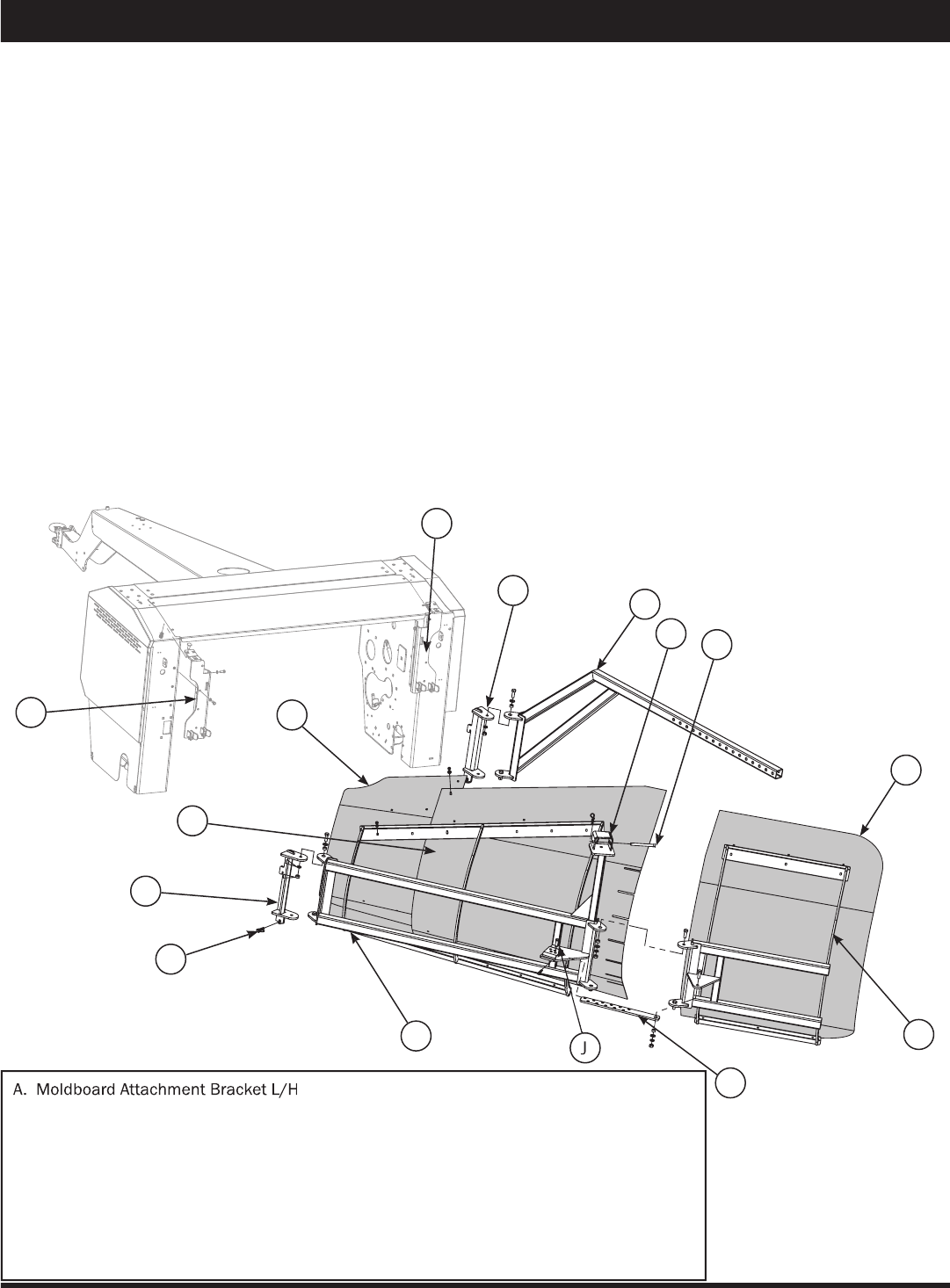 J

A. Moldboard Attachment Bracket L/H