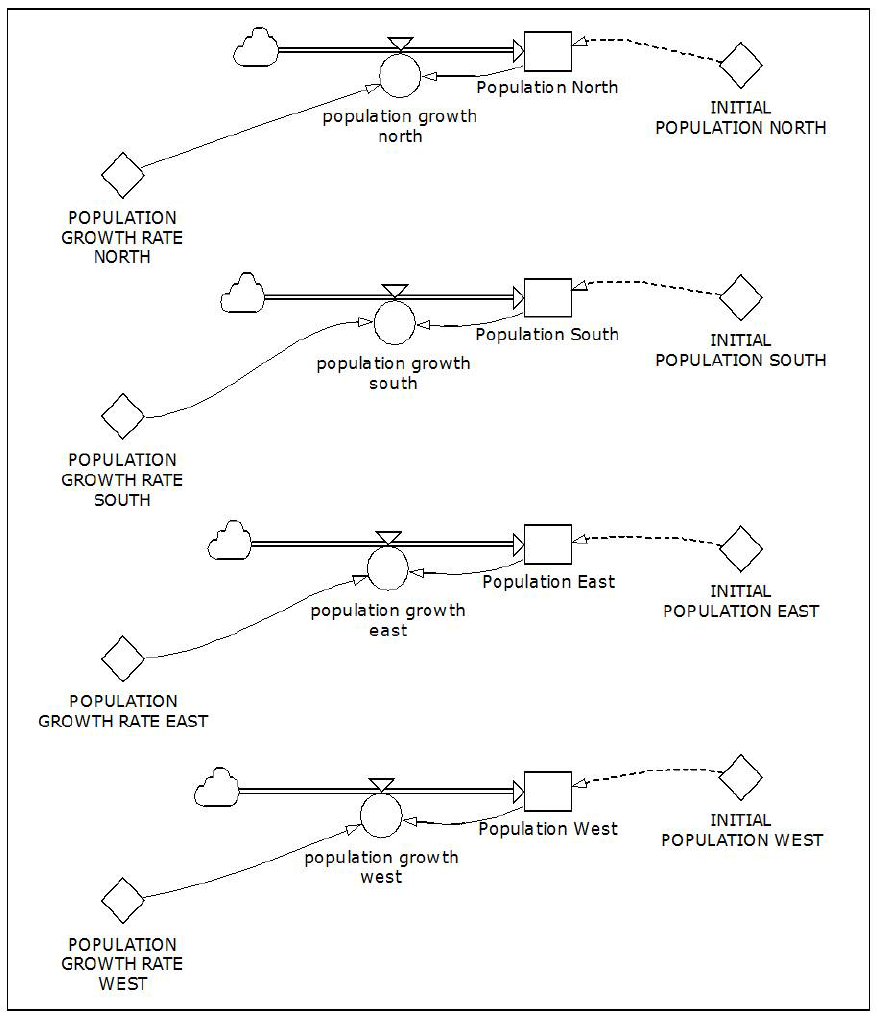 Population North

INITIAL POPULATION NORTH

population growth north

POPULATION GROWTH RATE NORTH

Population South

INITIAL POPULATION SOUTH

population growth south

POPULATION GROWTH RATE SOUTH

Population East

INITIAL POPULATION EAST

population growth east

POPULATION GROWTH RATE EAST

Population West

INITIAL POPULATION WEST

population growth west

POPULATION GROWTH RATE WEST