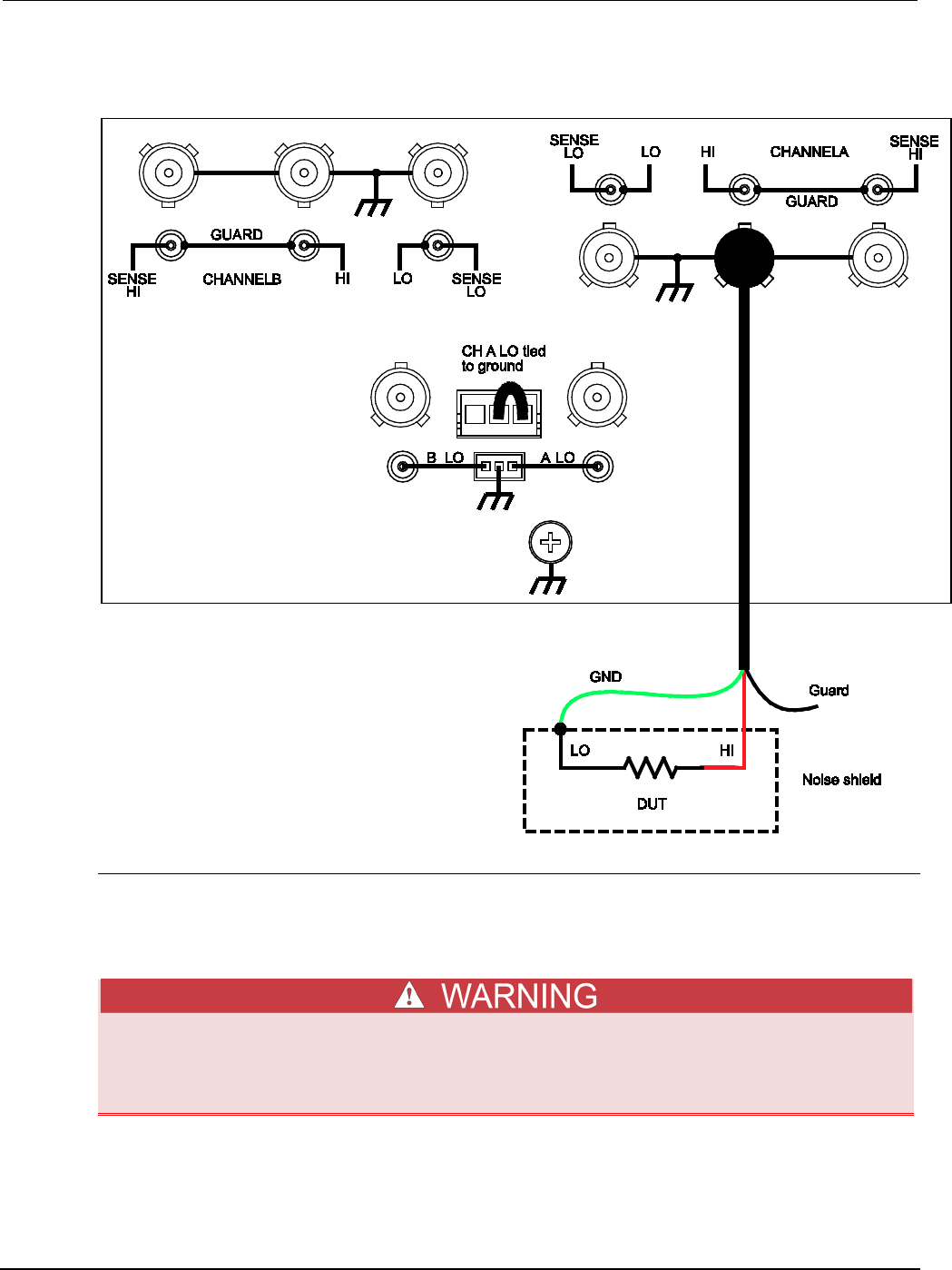 SENSE LO
LO
HI
CHANNELA
SENSE HI
GUARD
GUARD
SENSE HI
CHANNELB
HI
LO
SENSE LO
CH A LO tied to ground
B LO
A LO
GND
Guard
LO
HI
DUT
Noise shield

WARNING