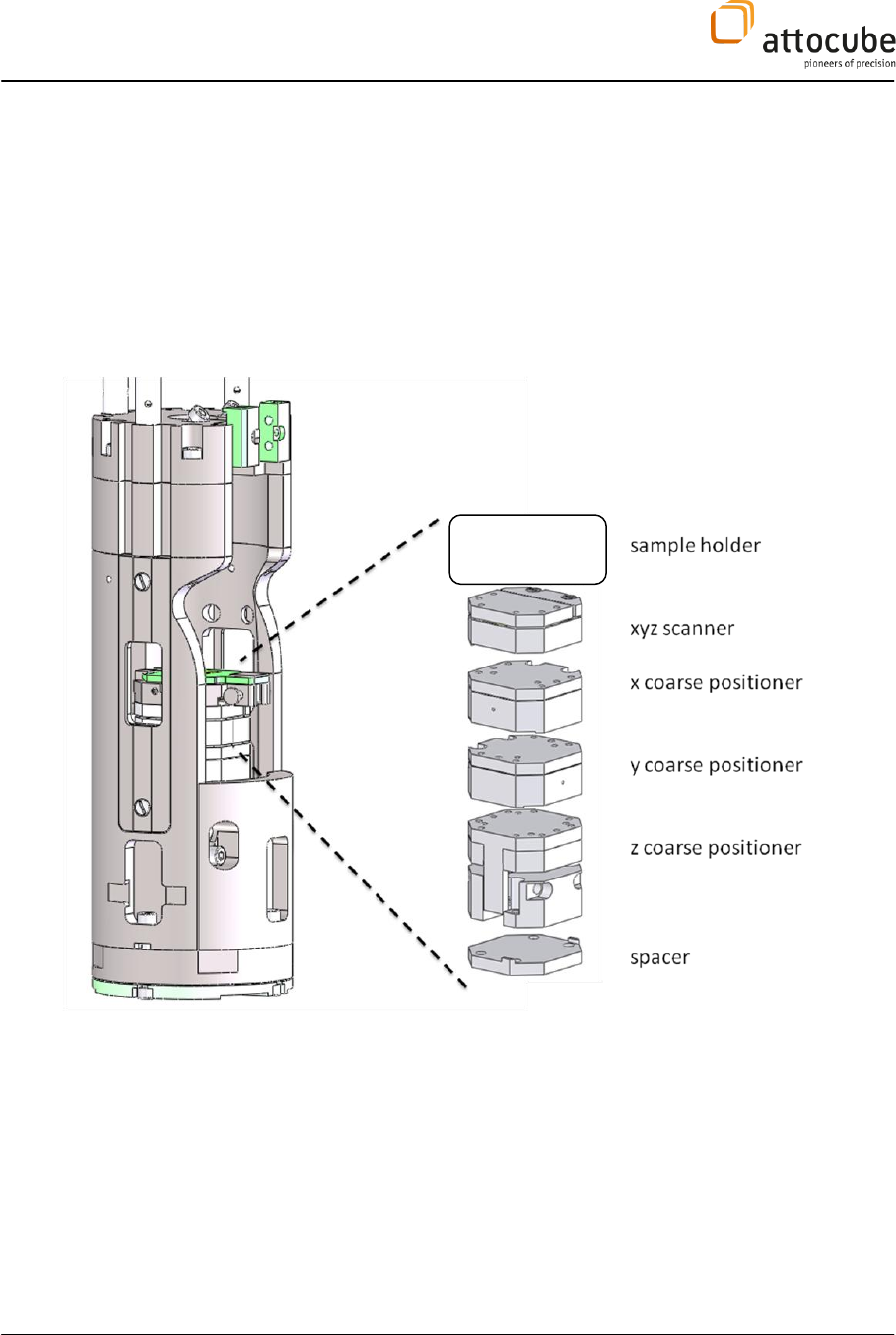 attocube
pioneers of precision

sample holder
xyz scanner
x coarse positioner
y coarse positioner
z coarse positioner
spacer