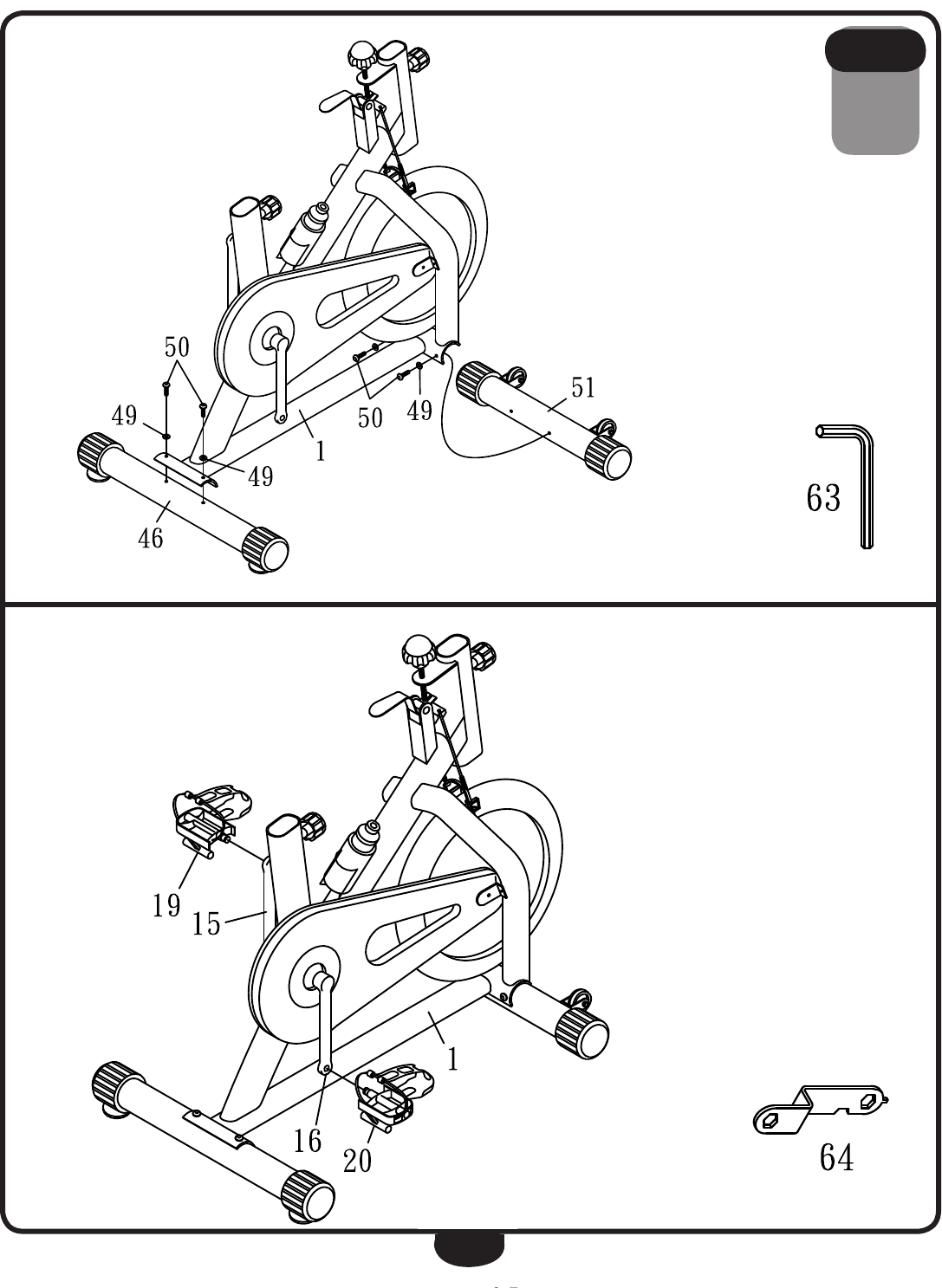 50
49
50
49
51
1
49
46
63

19
15
1
16
20
64