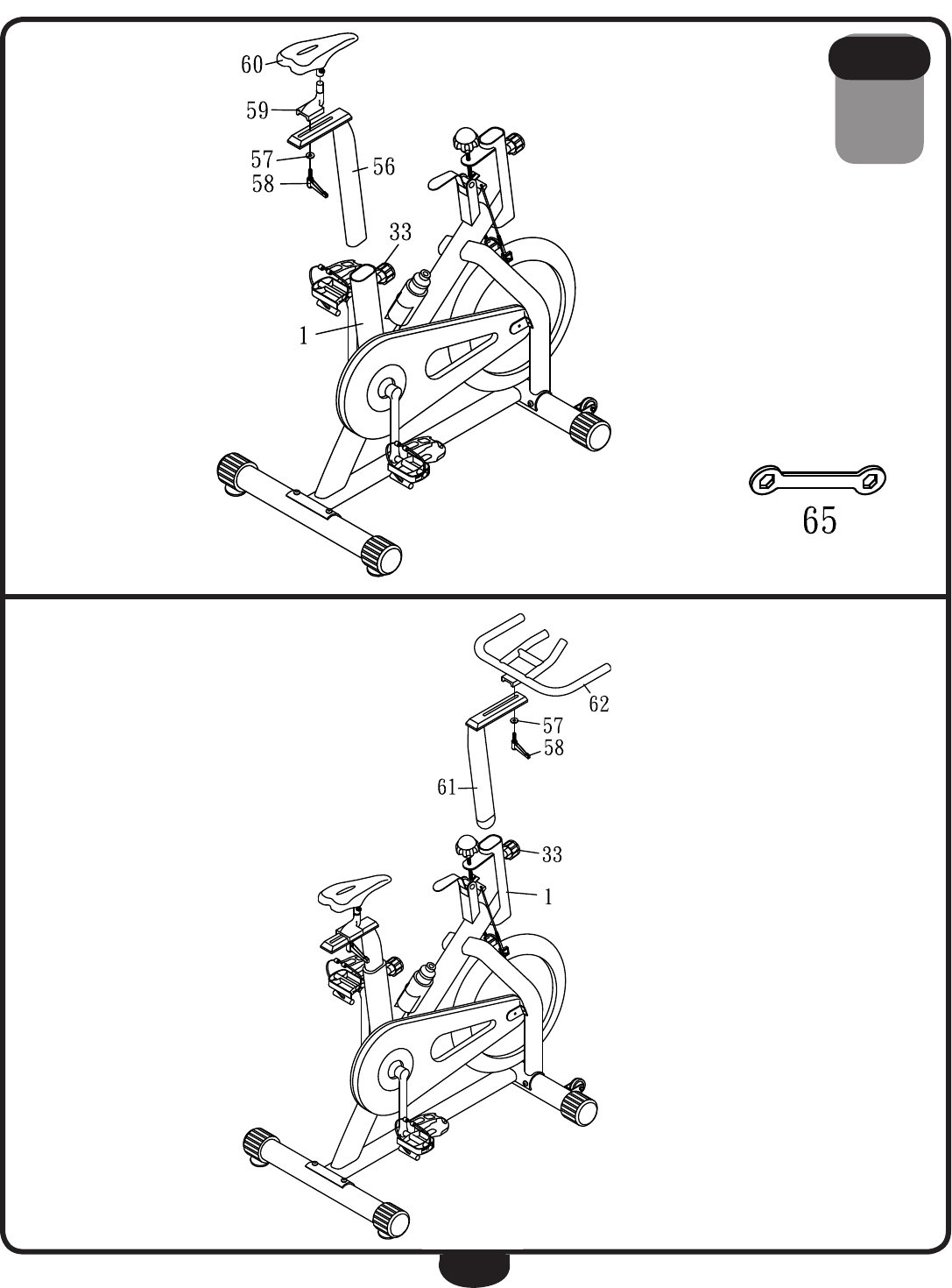 60
59
57
58
56
33
1
65

62
57
58
61
33
1