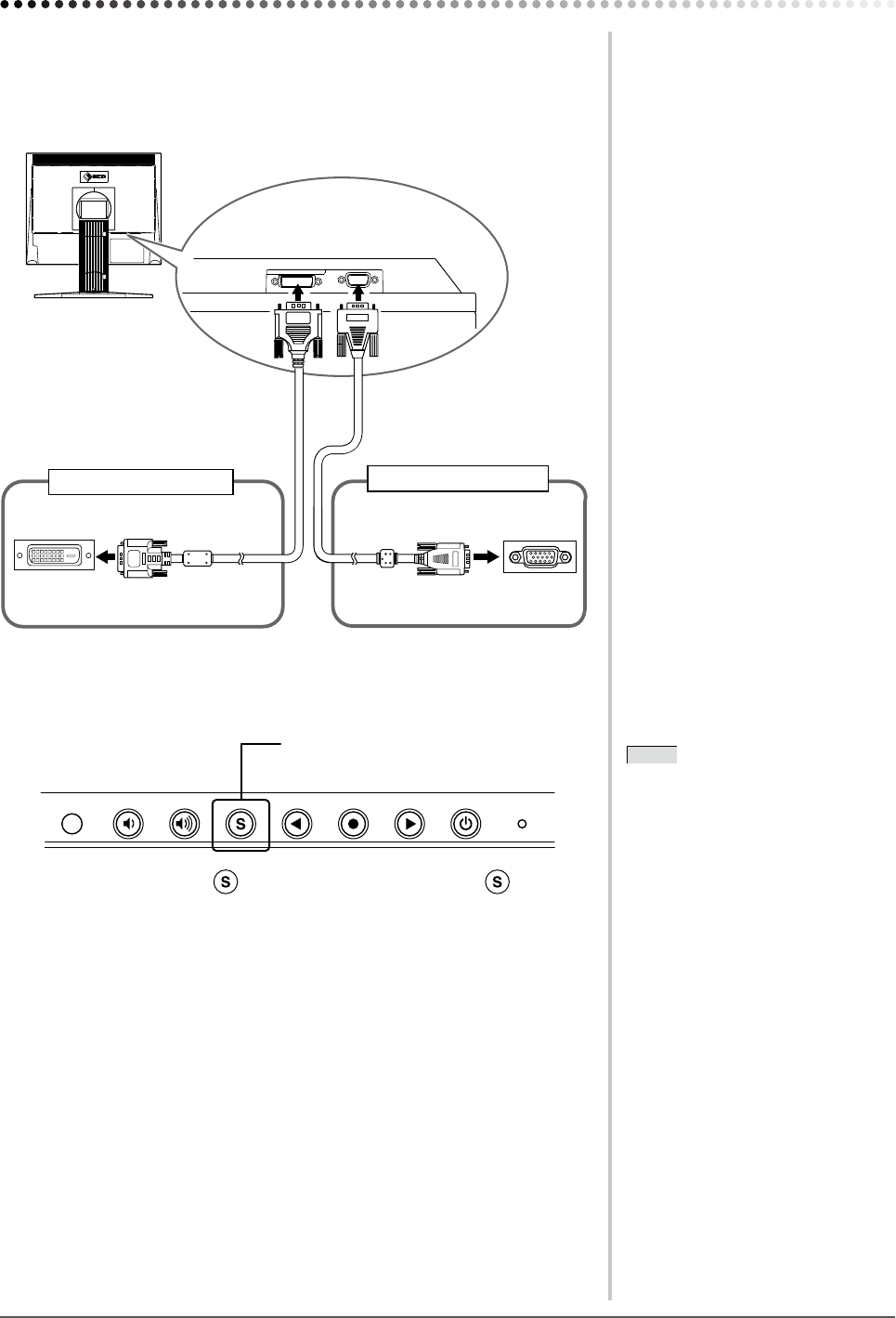 S

S

S