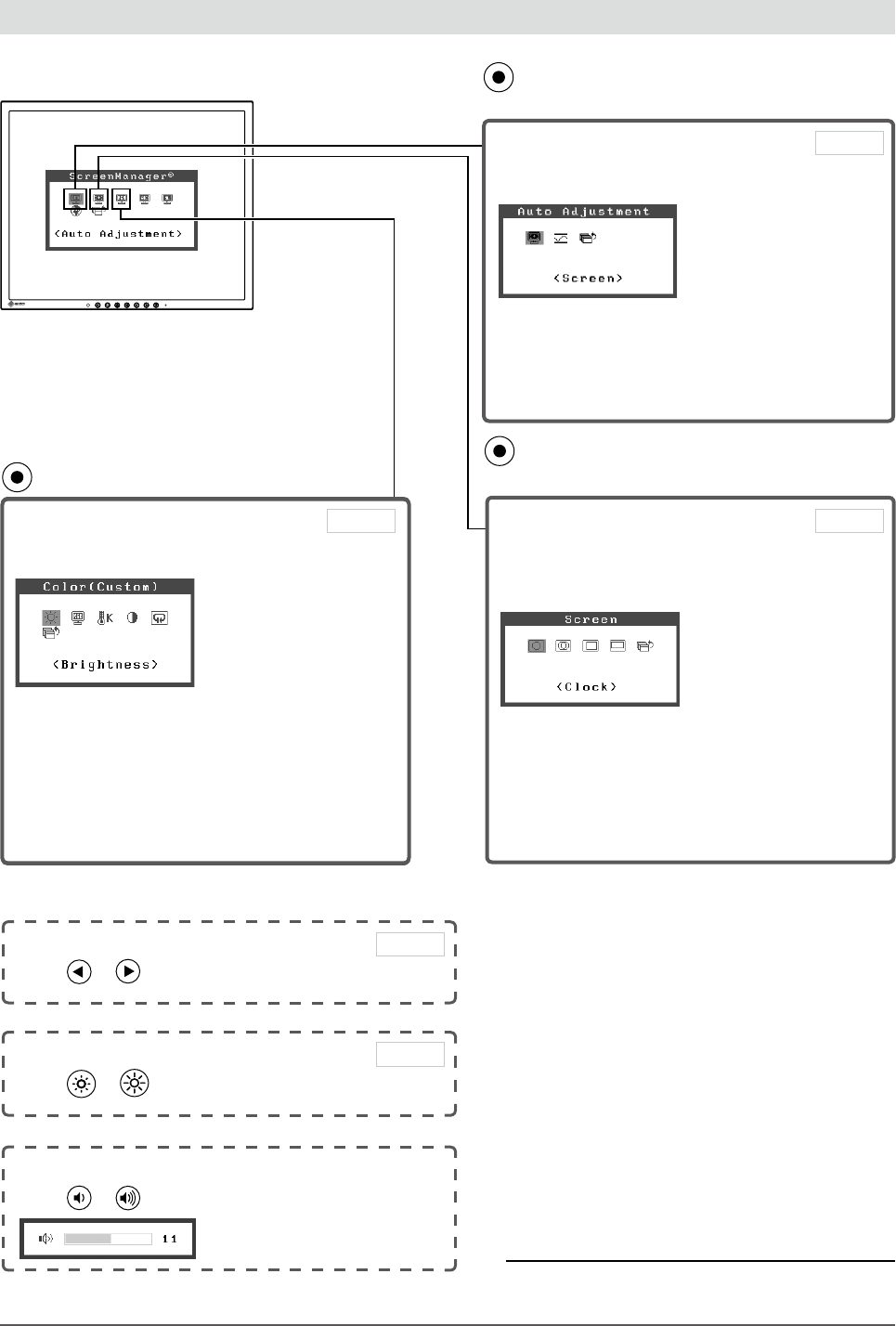 ScreenManager®

<Auto Adjustment>

Auto Adjustment

<Screen>

Color(Custom)

<Brightness>

Screen

<Clock>

11