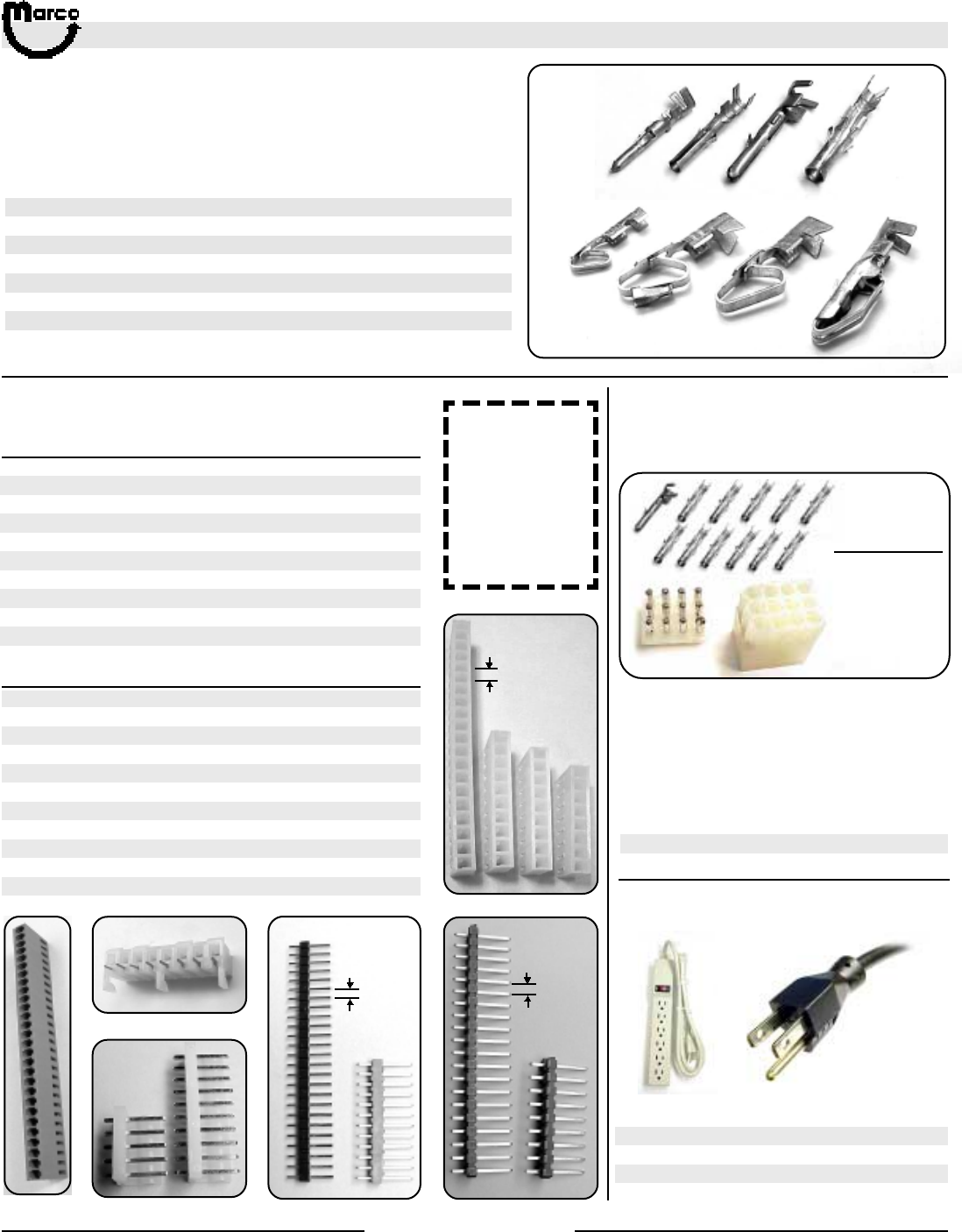 Marco