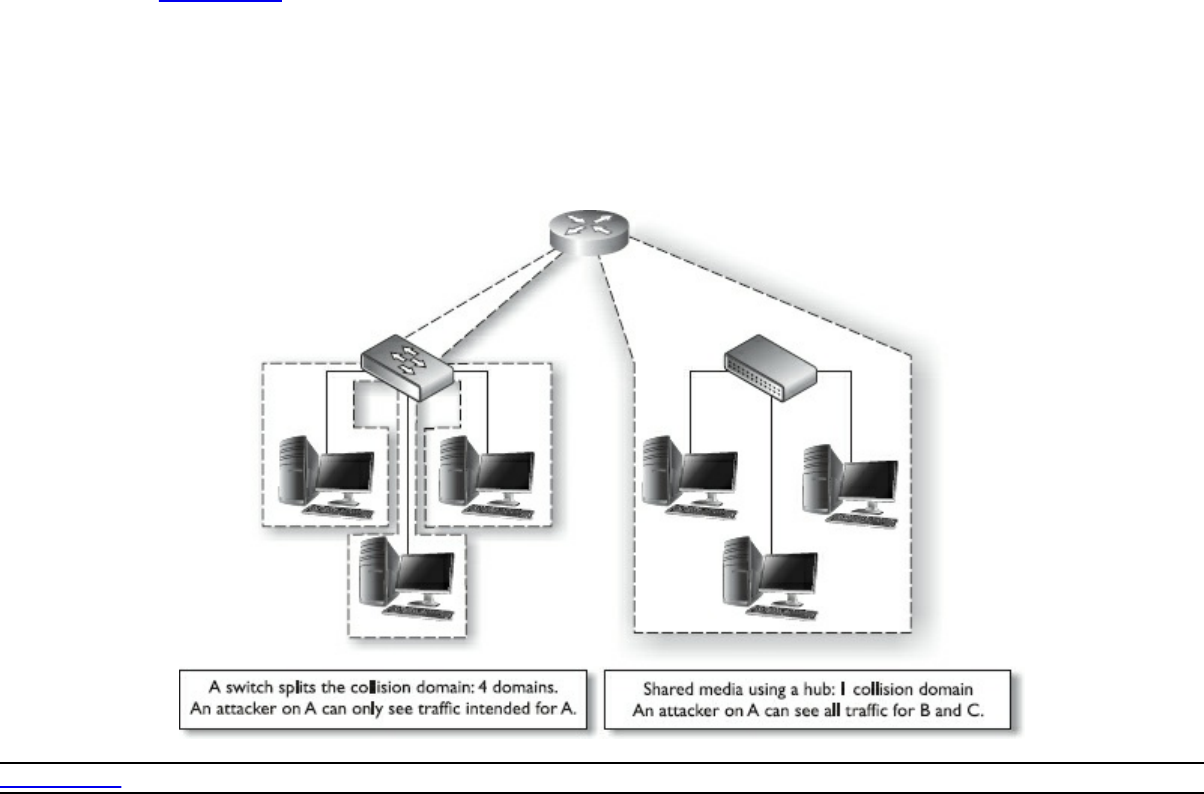 A switch splits the collision domain: 4 domains.
An attacker on A can only see traffic intended for A.

Shared media using a hub: 1 collision domain
An attacker on A can see all traffic for B and C.