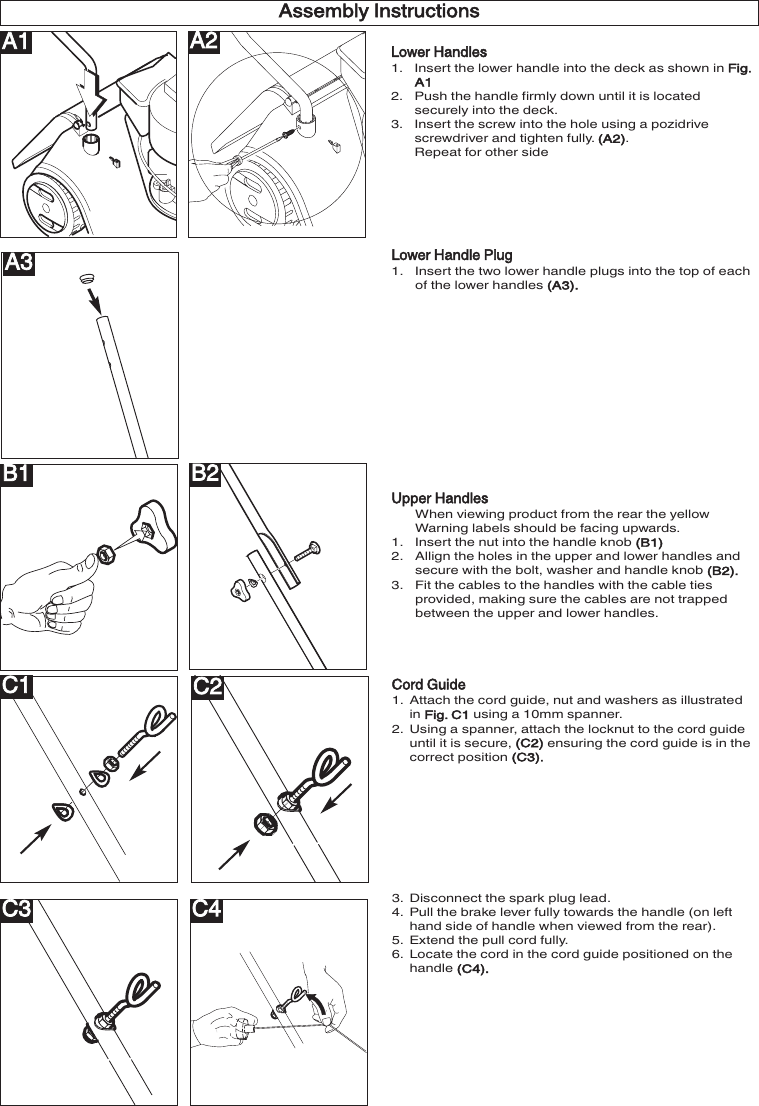 Assembly Instructions

A1

A2

Lower Handles
1. Insert the lower handle into the deck as shown in Fig. A1
2. Push the handle firmly down until it is located securely into the deck.
3. Insert the screw into the hole using a pozidrive screwdriver and tighten fully. (A2).
Repeat for other side

A3

Lower Handle Plug
1. Insert the two lower handle plugs into the top of each of the lower handles (A3).

B1

B2

Upper Handles
When viewing product from the rear the yellow Warning labels should be facing upwards.
1. Insert the nut into the handle knob (B1)
2. Allign the holes in the upper and lower handles and secure with the bolt, washer and handle knob (B2).
3. Fit the cables to the handles with the cable ties provided, making sure the cables are not trapped between the upper and lower handles.

C1

C2

Cord Guide
1. Attach the cord guide, nut and washers as illustrated in Fig. C1 using a 10mm spanner.
2. Using a spanner, attach the locknut to the cord guide until it is secure, (C2) ensuring the cord guide is in the correct position (C3).

C3

C4

3. Disconnect the spark plug lead.
4. Pull the brake lever fully towards the handle (on left hand side of handle when viewed from the rear).
5. Extend the pull cord fully.
6. Locate the cord in the cord guide positioned on the handle (C4).