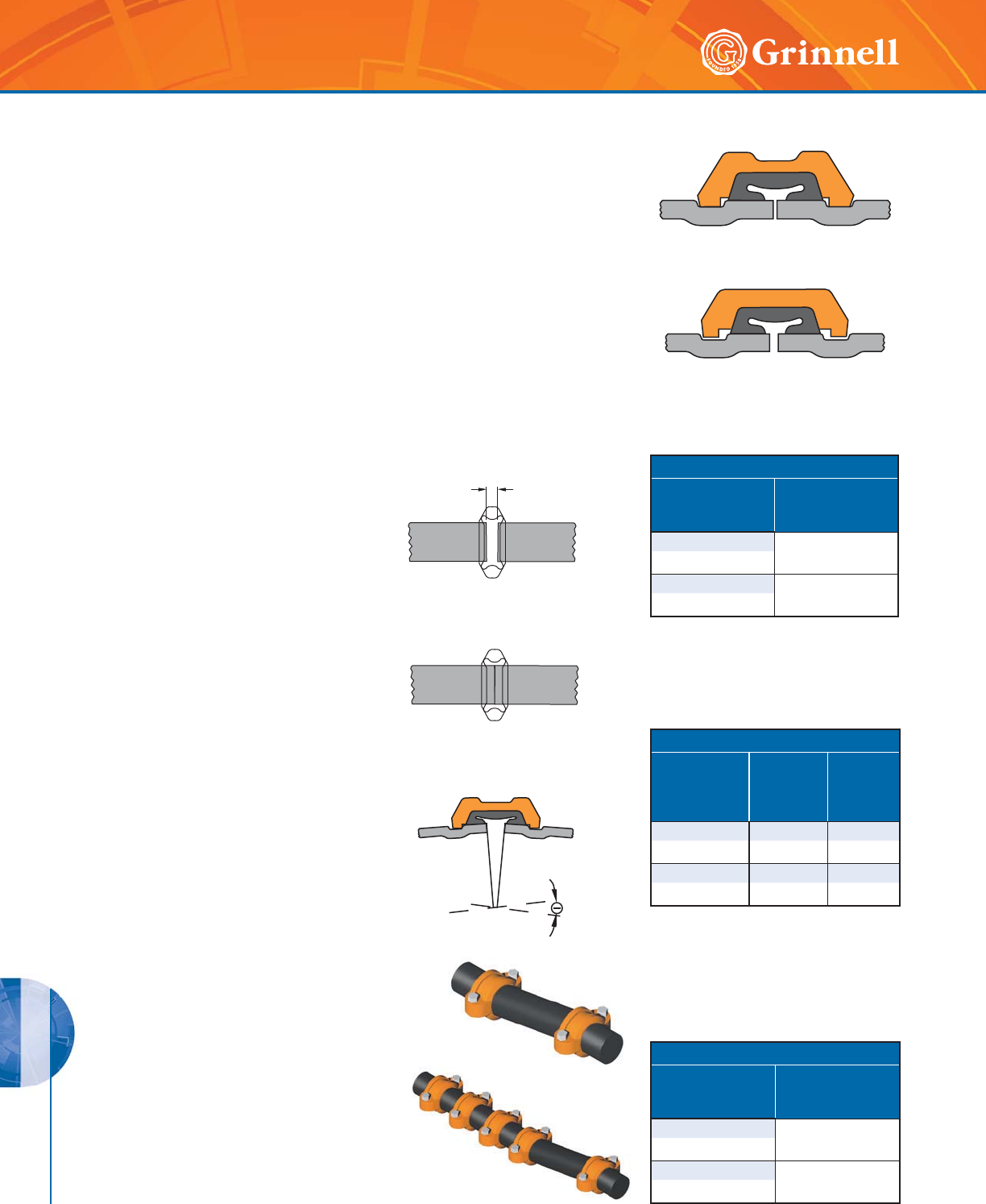 Grinnell

FOUNDED 1850