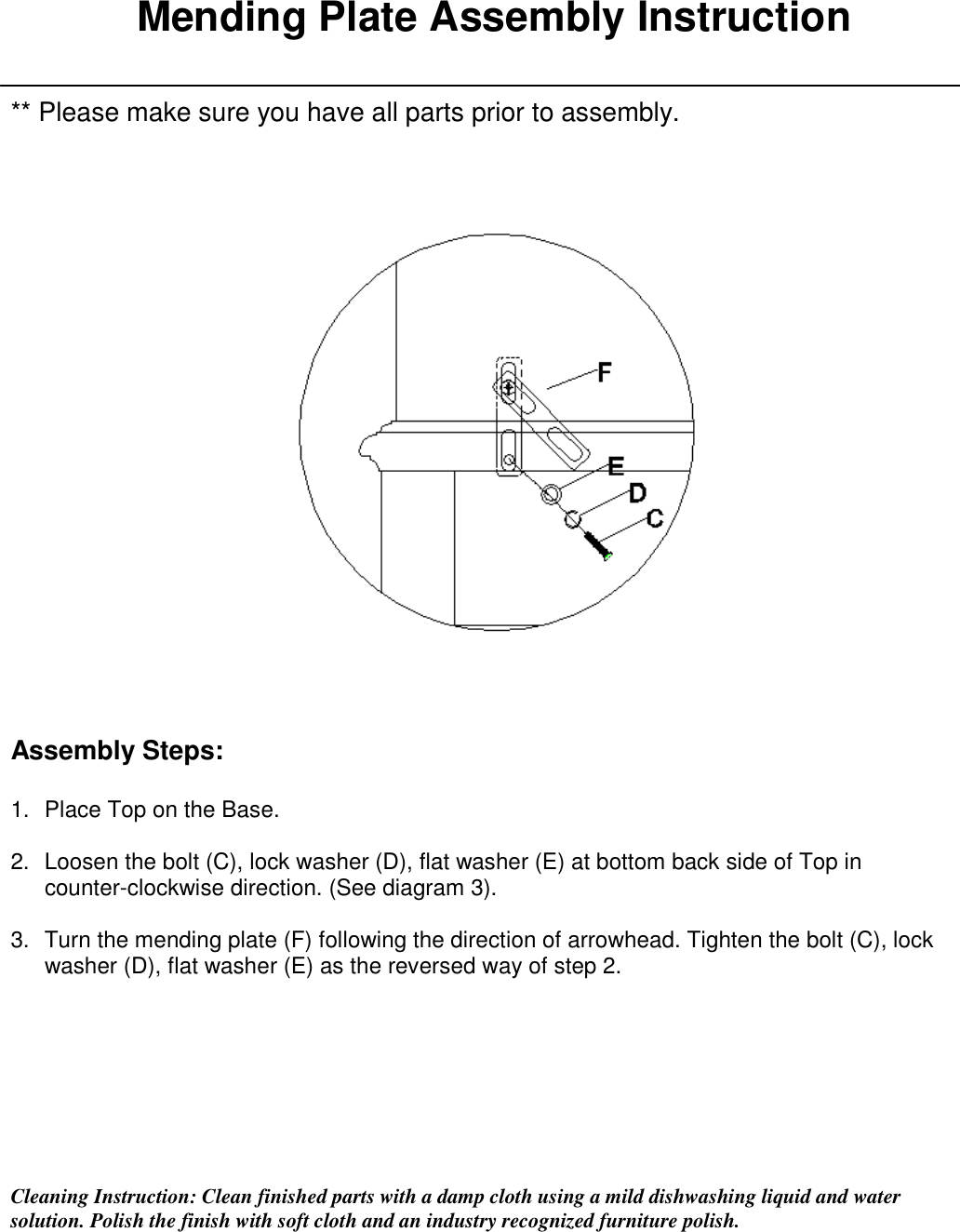 Mending Plate Assembly Instruction

** Please make sure you have all parts prior to assembly.

F

E

D

C

Assembly Steps:

1. Place Top on the Base.

2. Loosen the bolt (C), lock washer (D), flat washer (E) at bottom back side of Top in counter-clockwise direction. (See diagram 3).

3. Turn the mending plate (F) following the direction of arrowhead. Tighten the bolt (C), lock washer (D), flat washer (E) as the reversed way of step 2.

Cleaning Instruction: Clean finished parts with a damp cloth using a mild dishwashing liquid and water solution. Polish the finish with soft cloth and an industry recognized furniture polish.