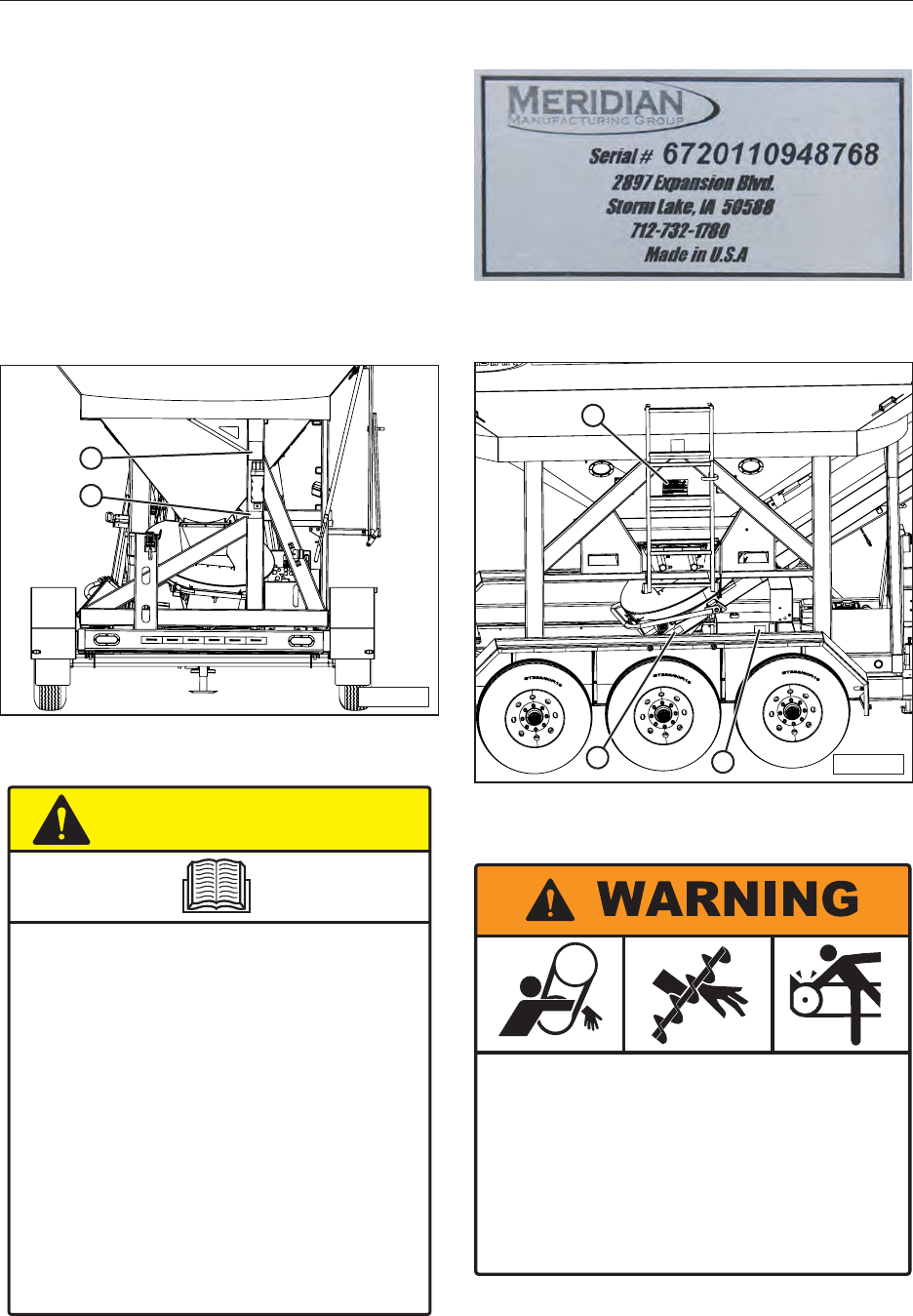 MERIDIAN
MANUFACTURING GROUP

Serial # 6720110948768
2897 Expansion Blvd.
Storm Lake, IA 50588
712-732-1780
Made in U.S.A

WARNING