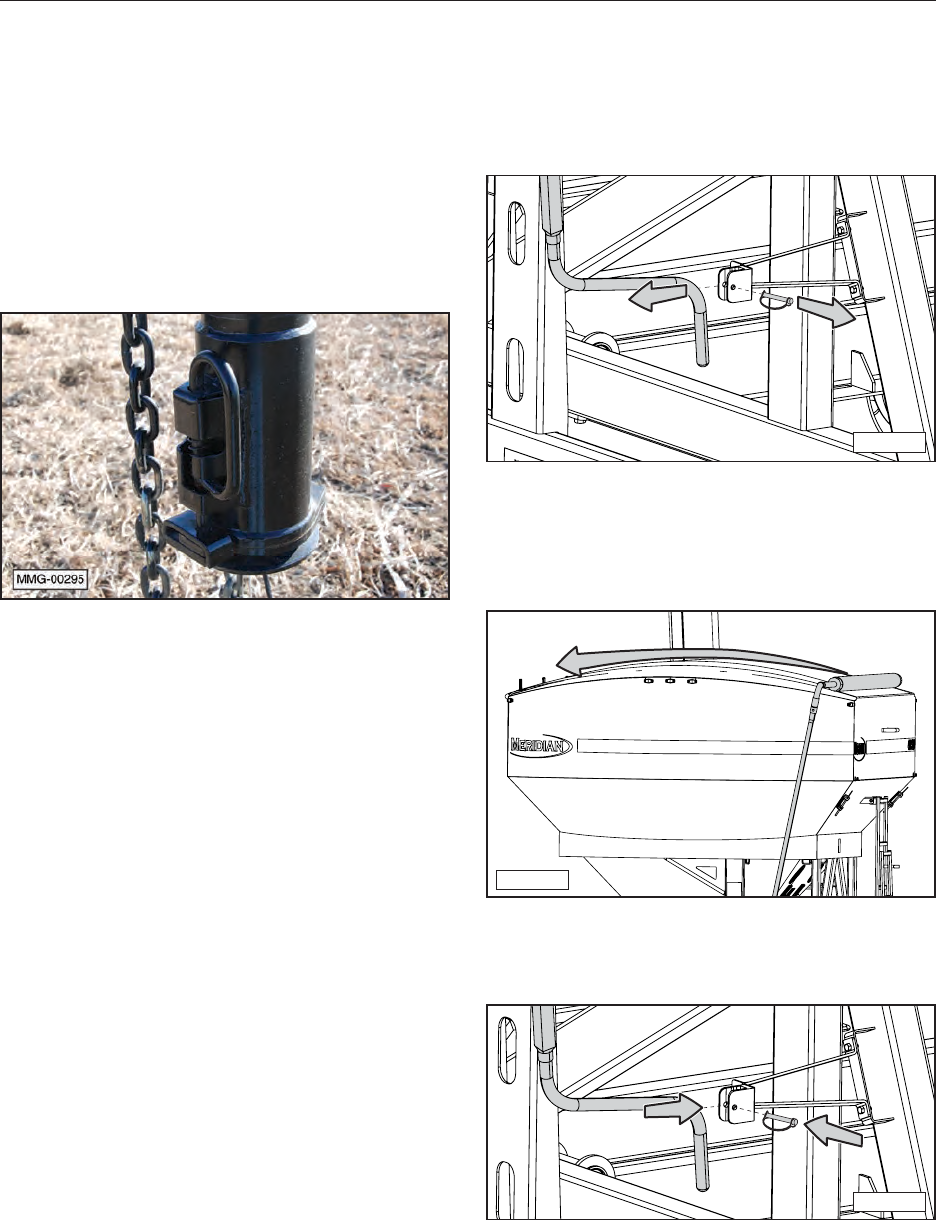 MMG-00295

MERIDIAN