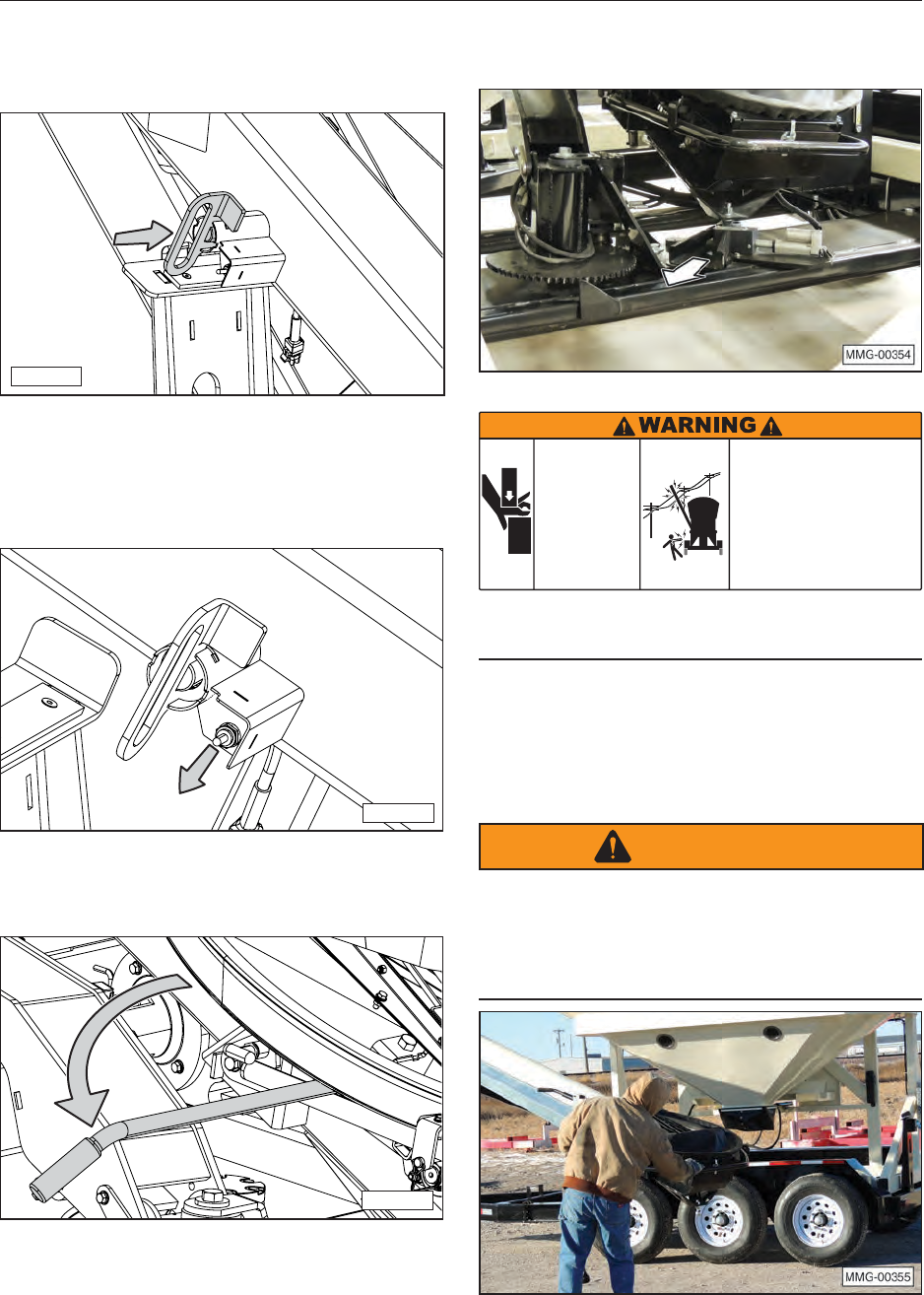 MMG-00354

WARNING

MMG-00355