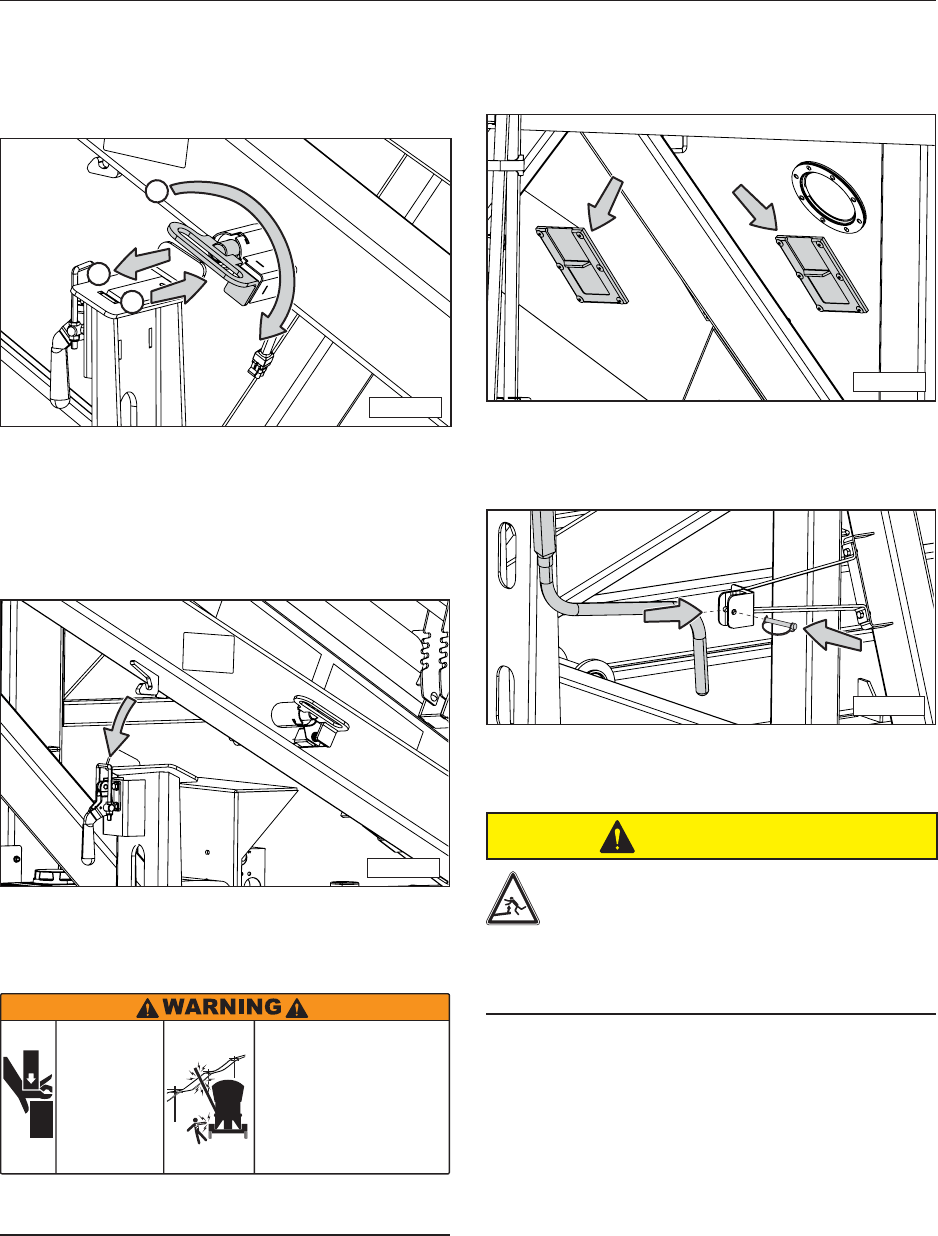 WARNING