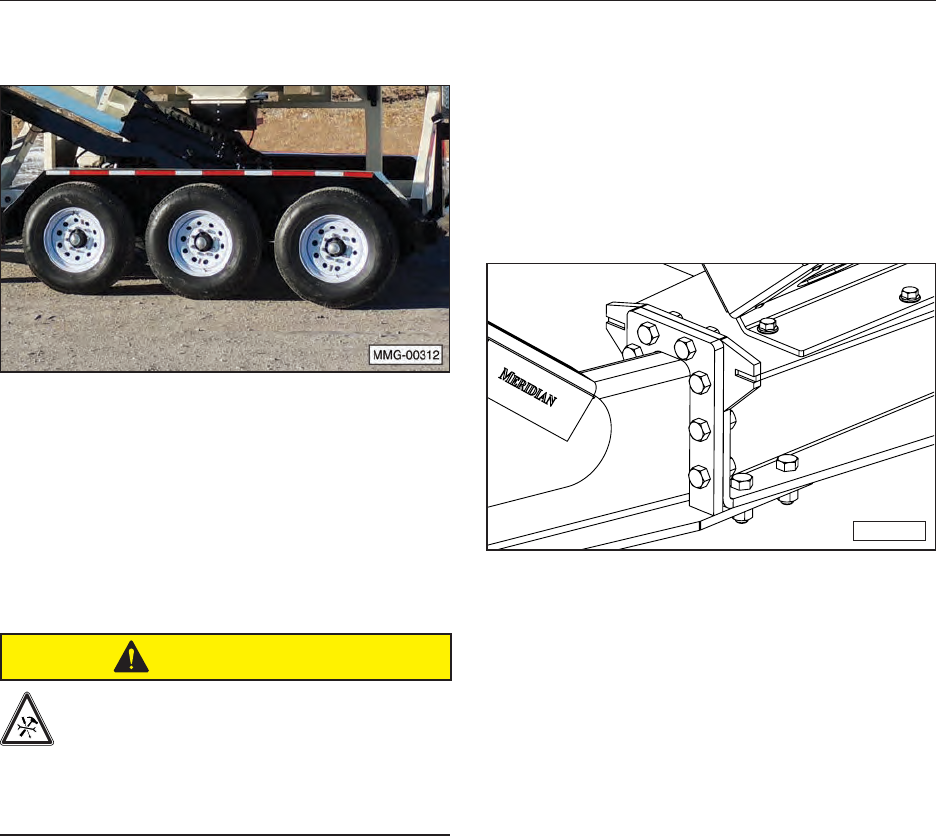 MMG-00312

MERIDIAN