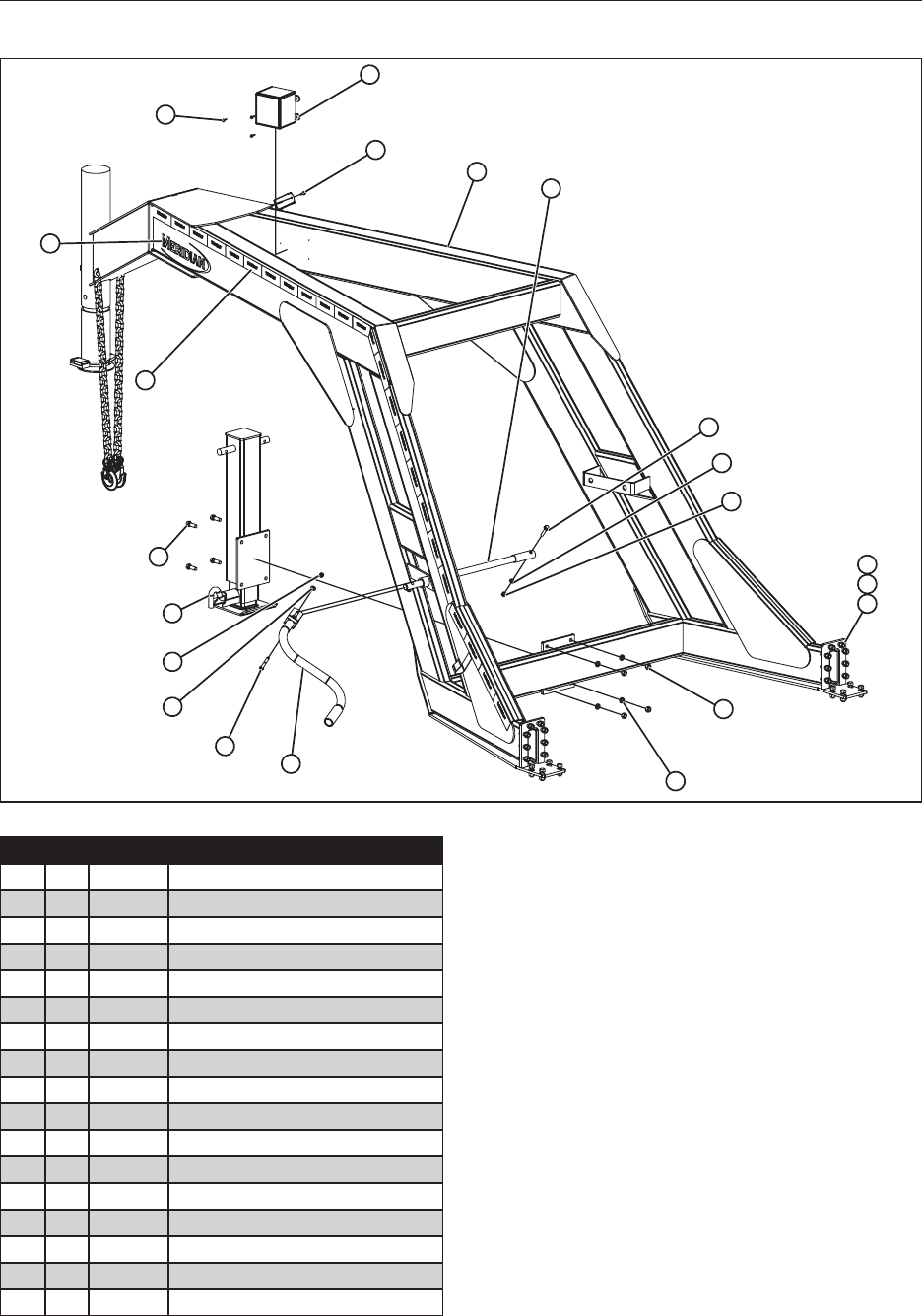 MERIDIAN