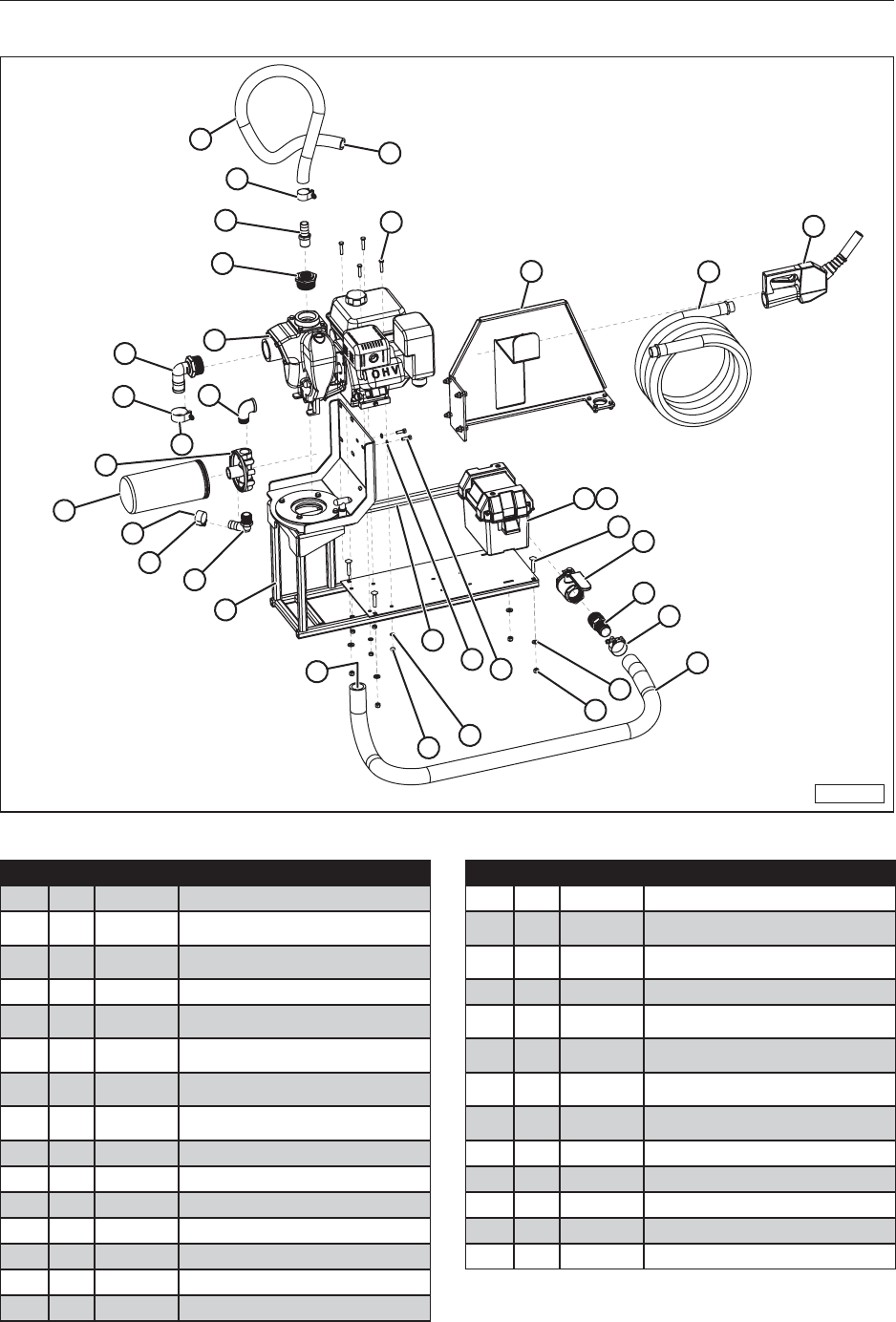 OHV