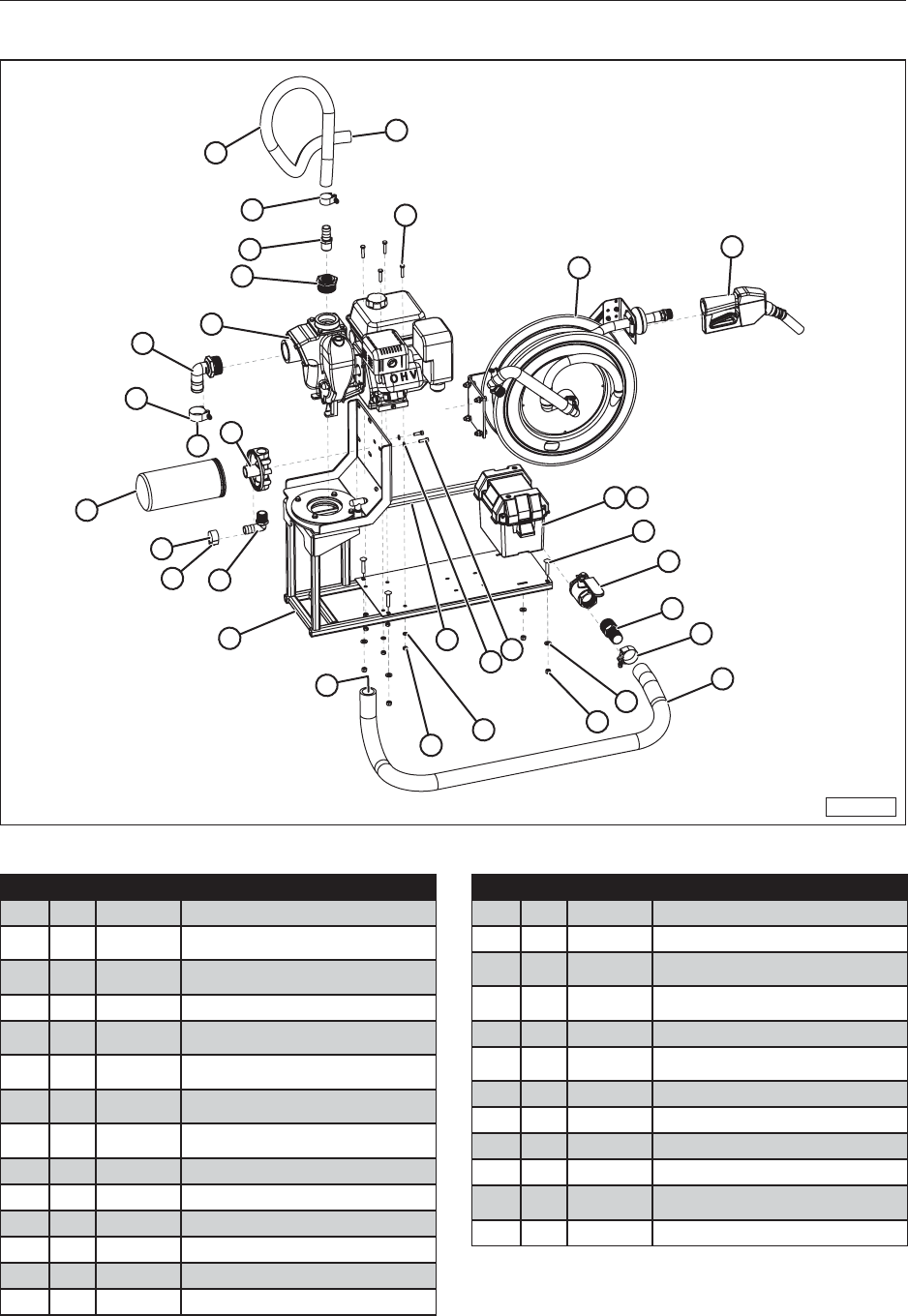 OHV