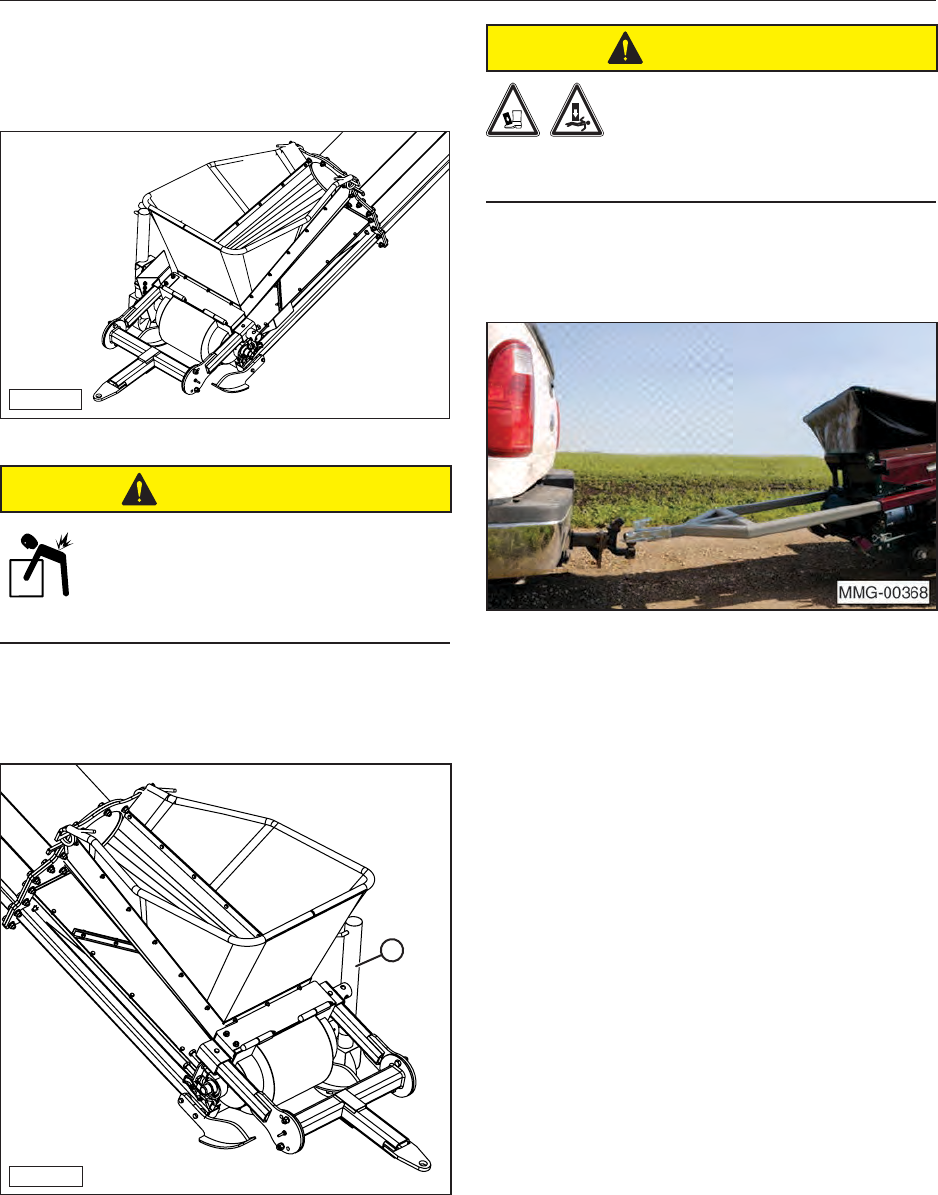 MMG-00368