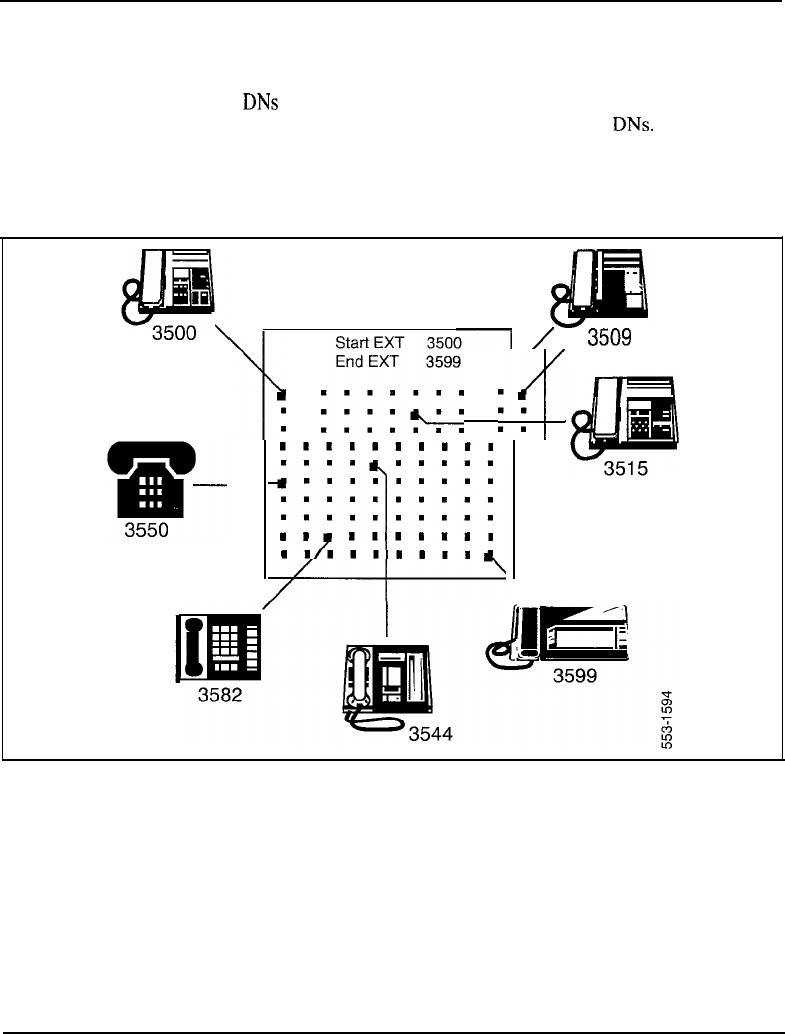 DNs
DNs.

3500
Start EXT 3500
End EXT 3599
3509
3515
3550
3582
3544
3599
553-1594