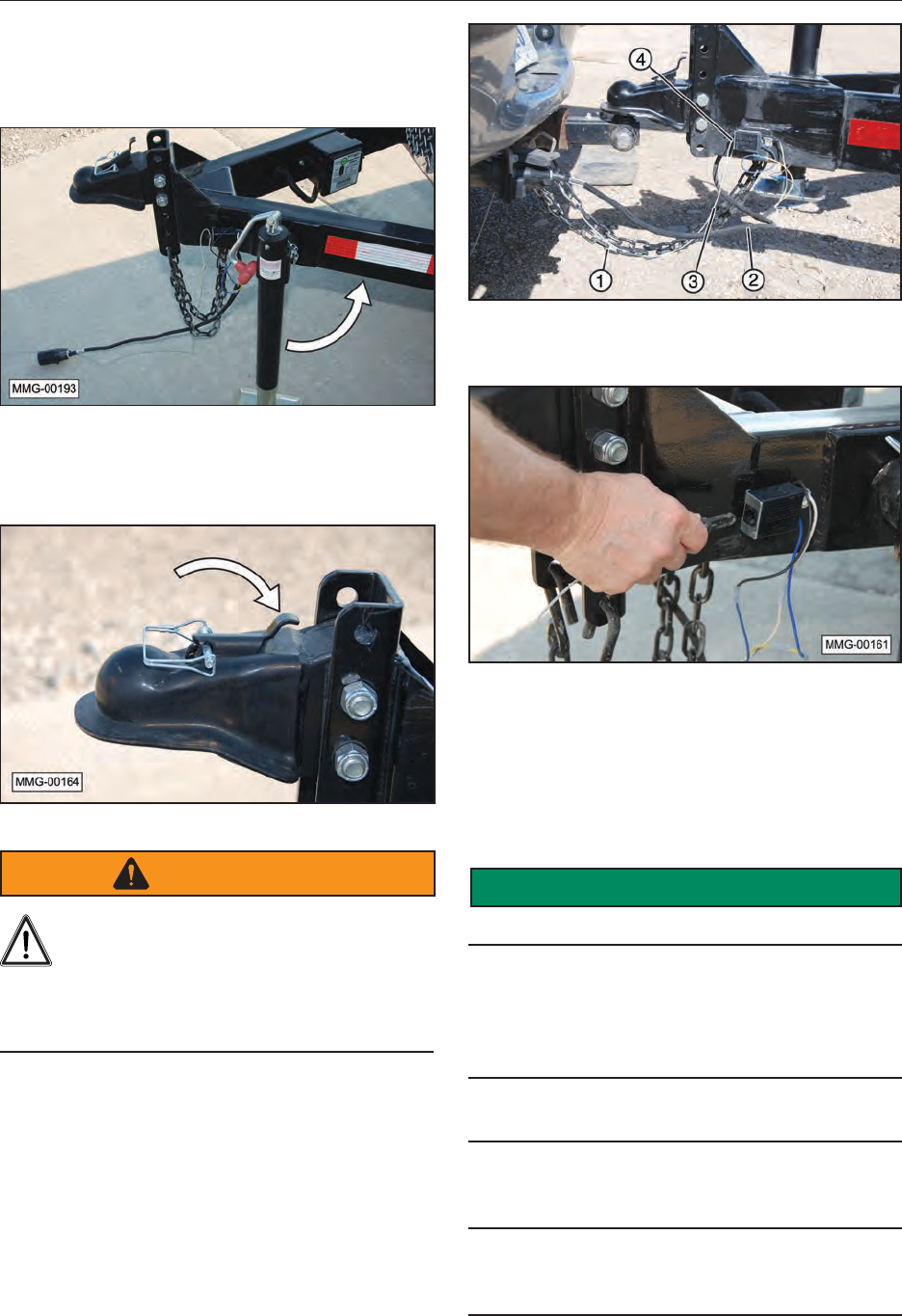 MMG-00193

MMG-00164

④

①

③

②

MMG-00161