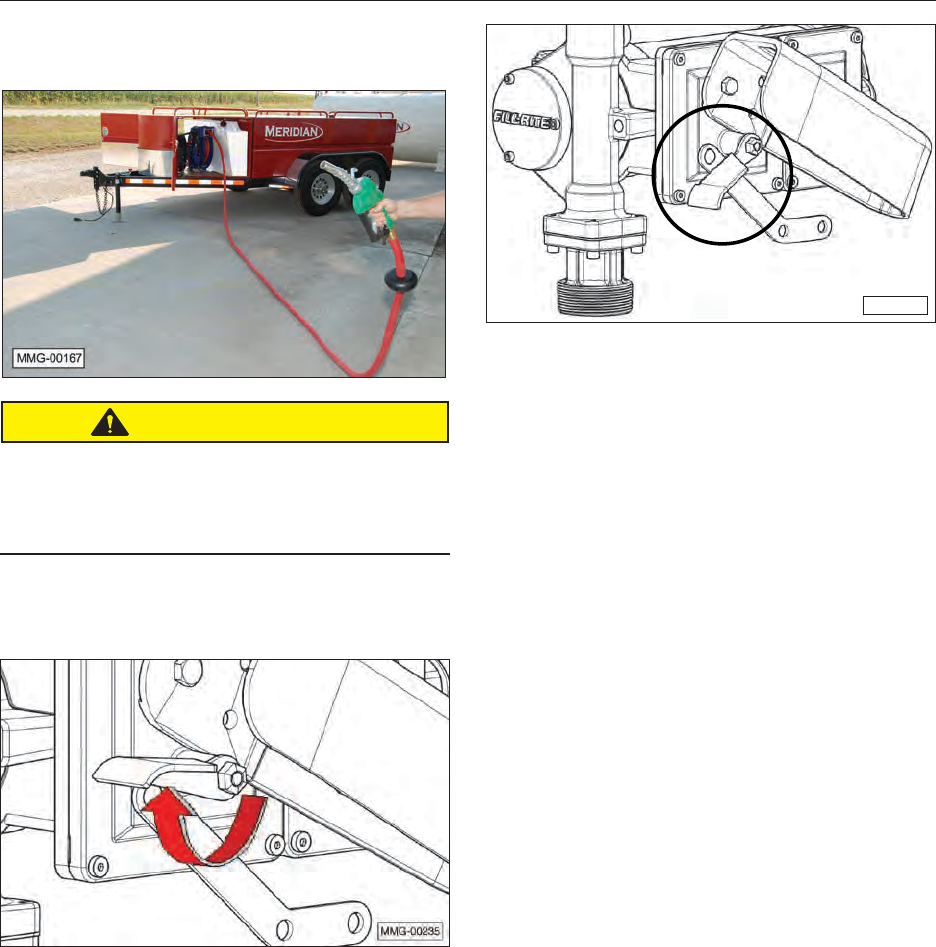 MERIDIAN

MMG-00167

FILL-RITE

MMG-00235