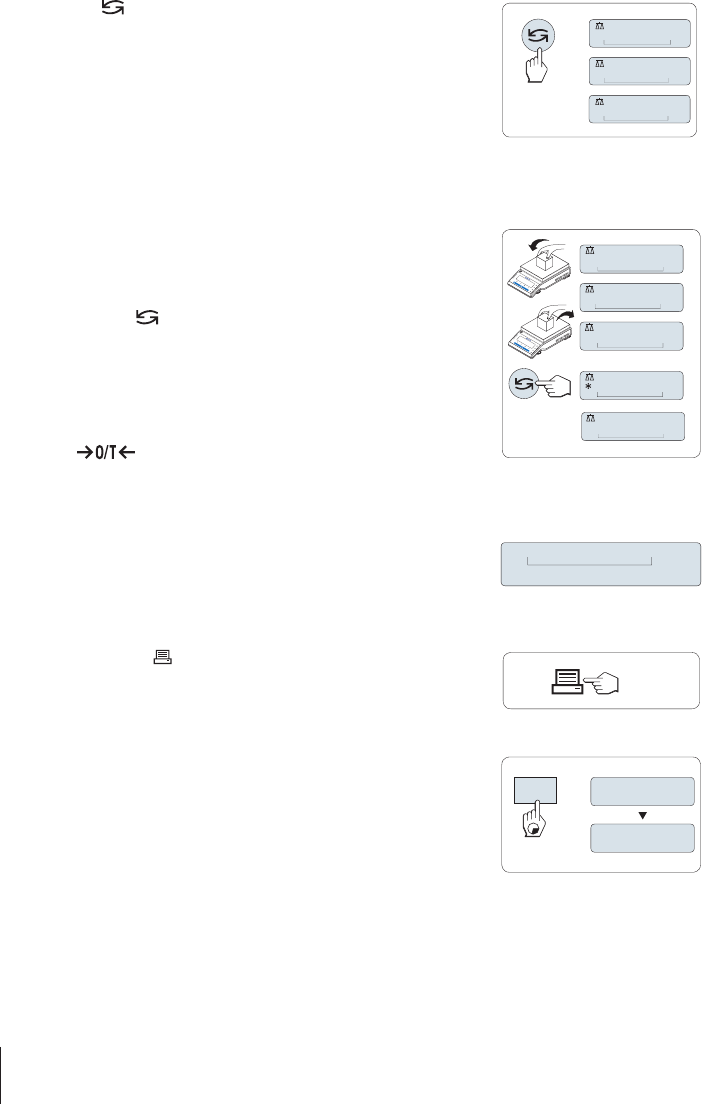 →0/T←