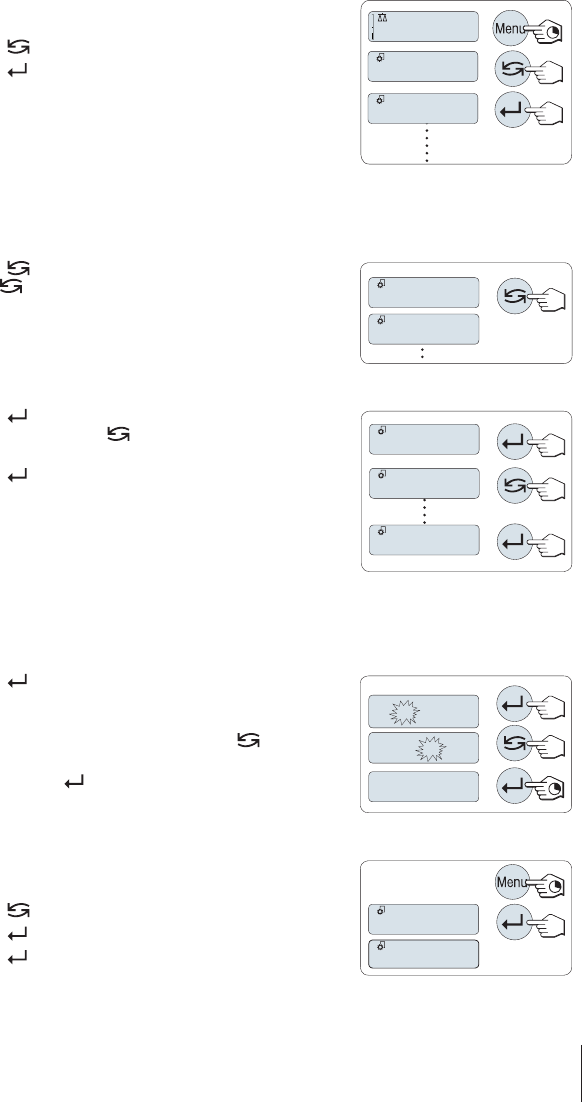 Menu

Menu