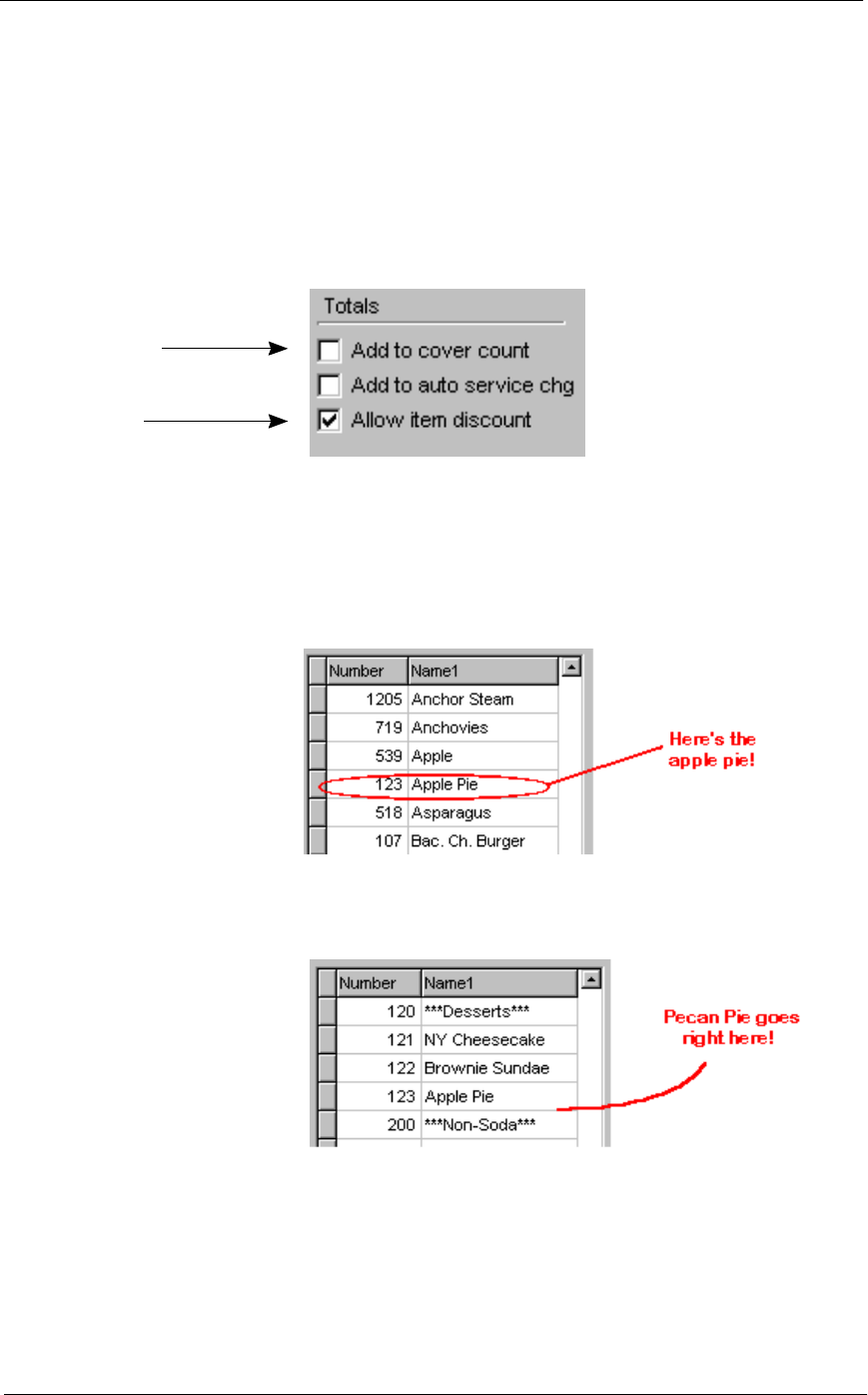 Totals

Add to cover count

Add to auto service chg

Allow item discount

| Number | Name1 |
|---|---|
| 1205 | Anchor Steam |
| 719 | Anchovies |
| 539 | Apple |
| 123 | Apple Pie |
| 518 | Asparagus |
| 107 | Bac. Ch. Burger |

Here's the apple pie!

| Number | Name1 |
|---|---|
| 120 | \*\*\*Desserts\*\*\* |
| 121 | NY Cheesecake |
| 122 | Brownie Sundae |
| 123 | Apple Pie |
| 200 | \*\*\*Non-Soda\*\*\* |

Pecan Pie goes right here!