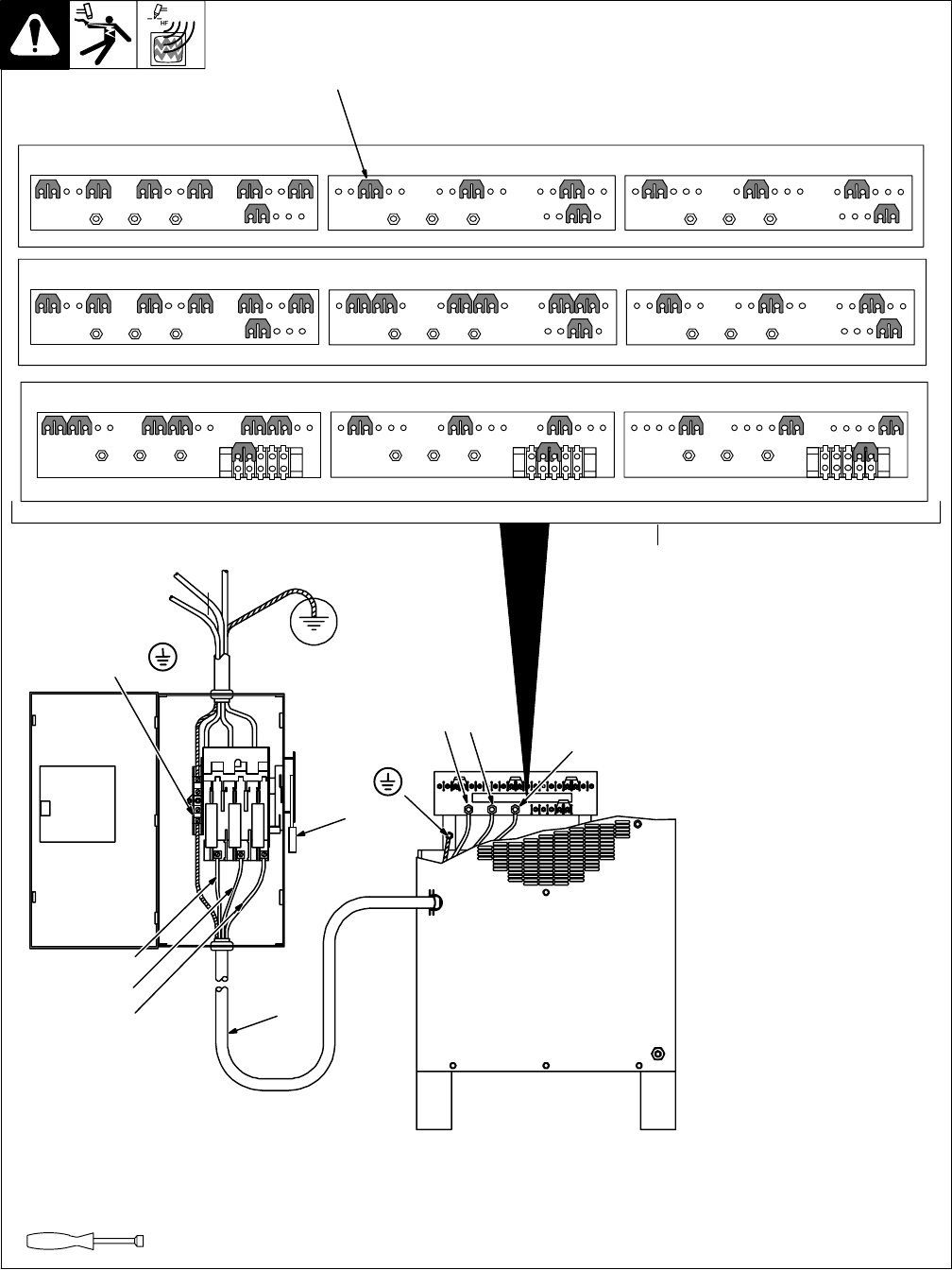 HF