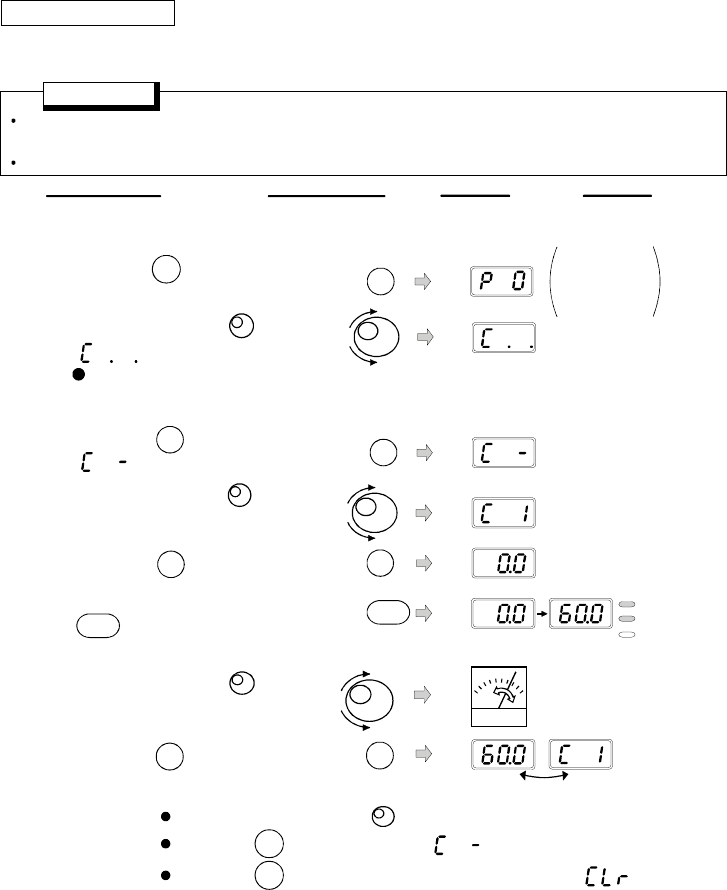 P 0

C . .

C . .

C -

C -

C 1

0.0

0.0

60.0

60.0

C 1

C -

CLr