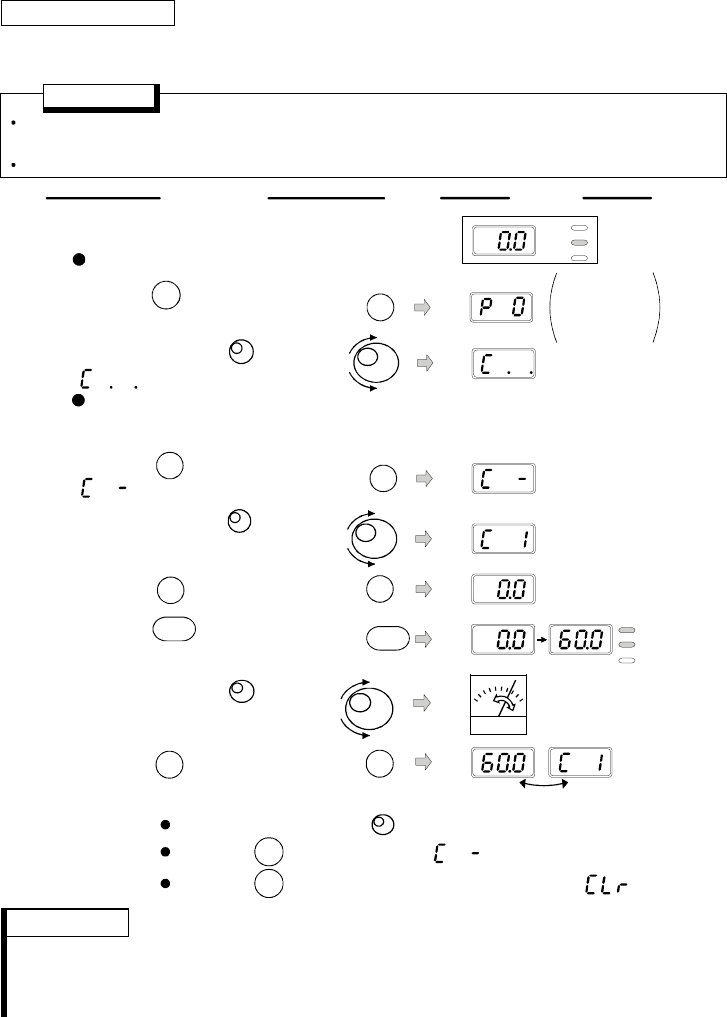 0.0

P 0

C . .

C . .

C -

C -

C 1

0.0

0.0

60.0

60.0

C 1

C -

CLr