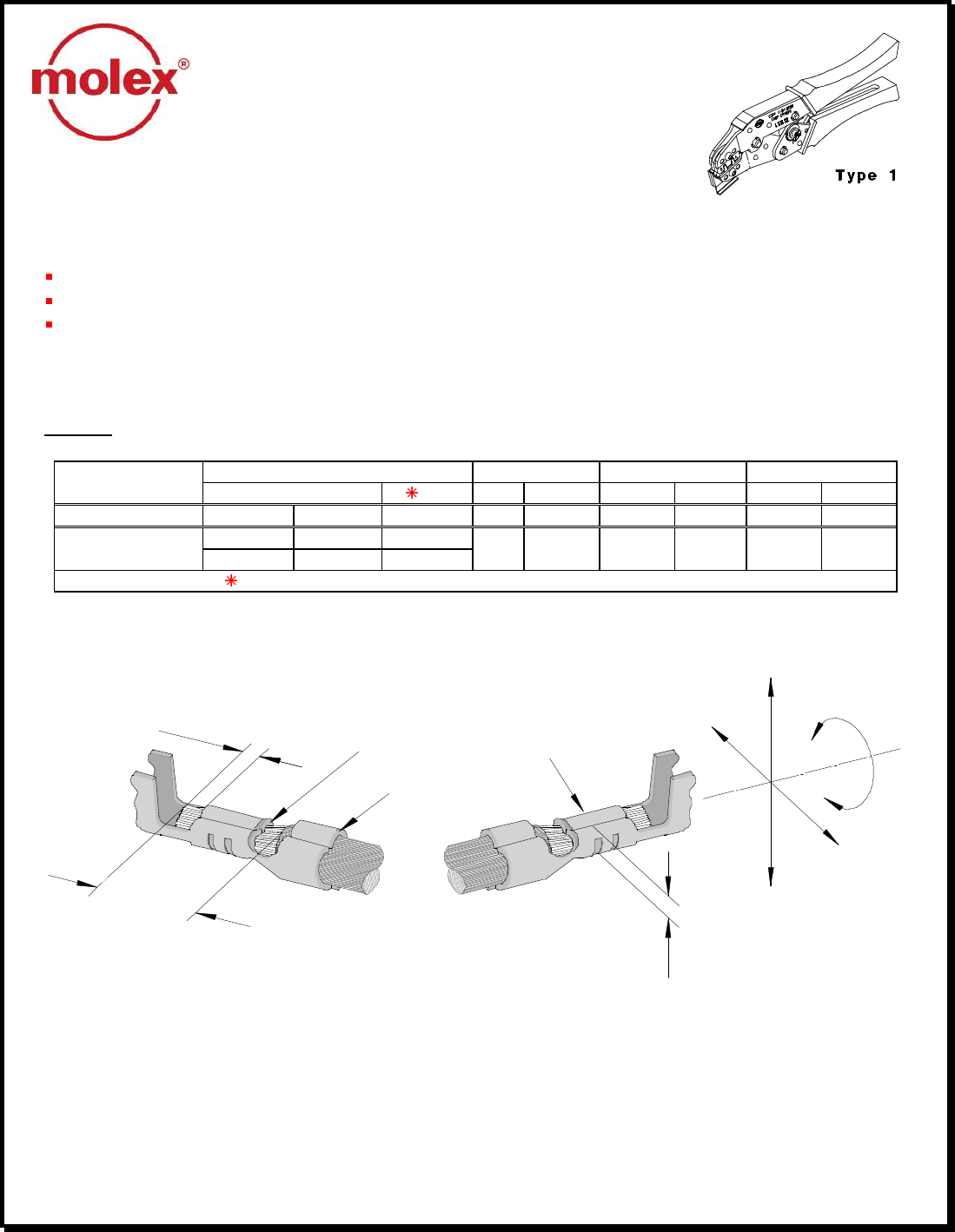 molex®

Type 1