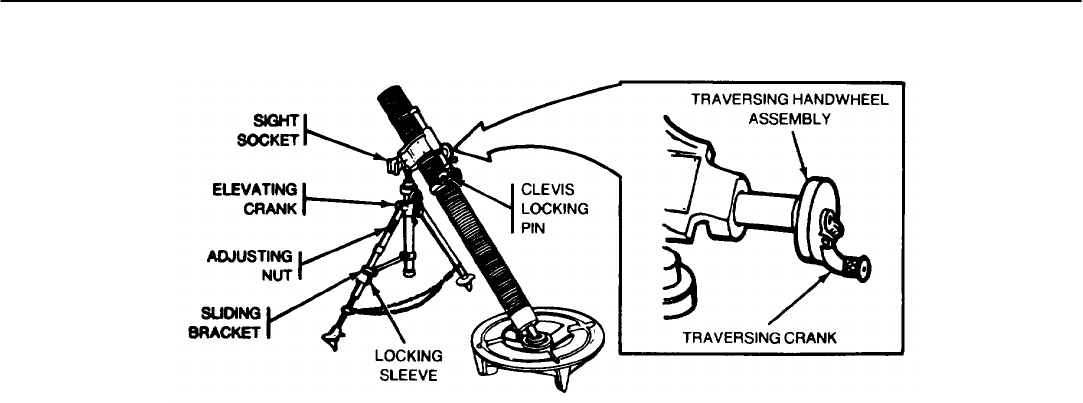 SIGHT SOCKET

ELEVATING CRANK

ADJUSTING NUT

SLIDING BRACKET

LOCKING SLEEVE

CLEVIS LOCKING PIN

TRAVERSING HANDWHEEL ASSEMBLY

TRAVERSING CRANK