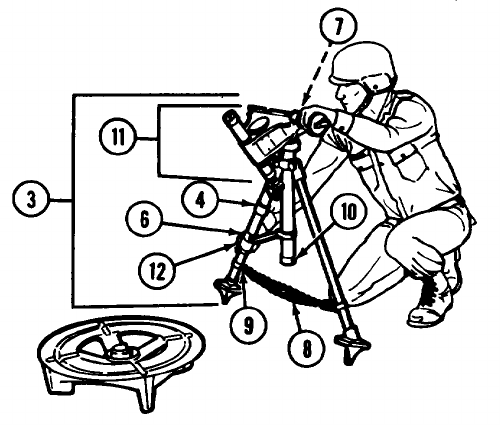 7
11
3
4
6
10
12
9
8