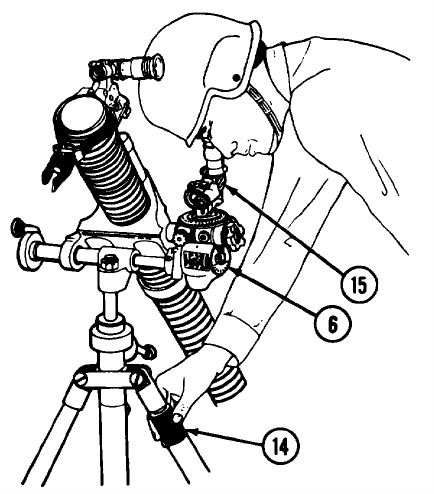 15

6

14