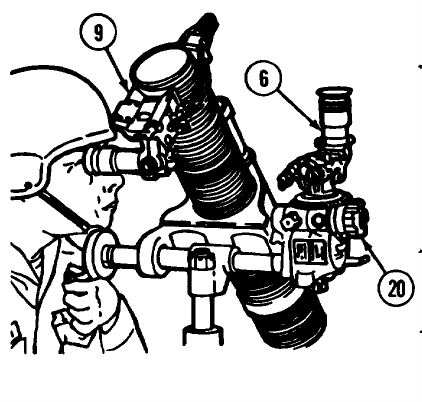 9
6
20