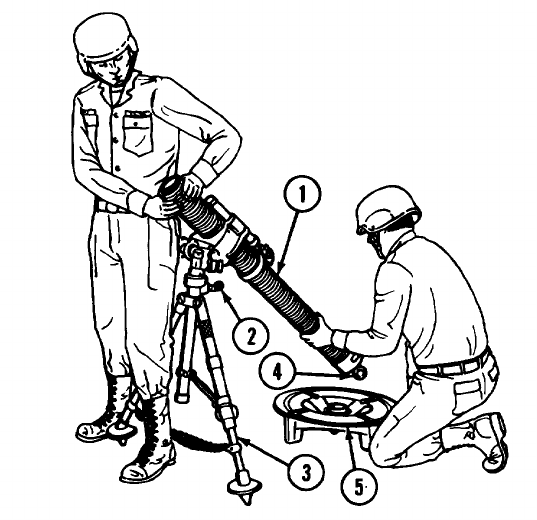 1
2
4
3
5