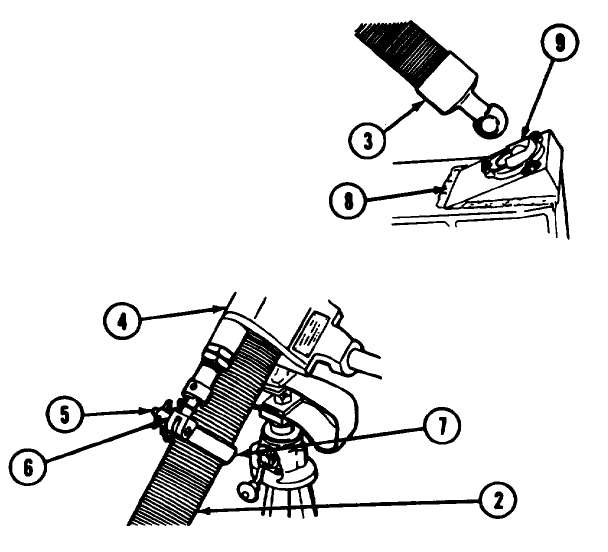 9
3
8
4
5
7
6
2