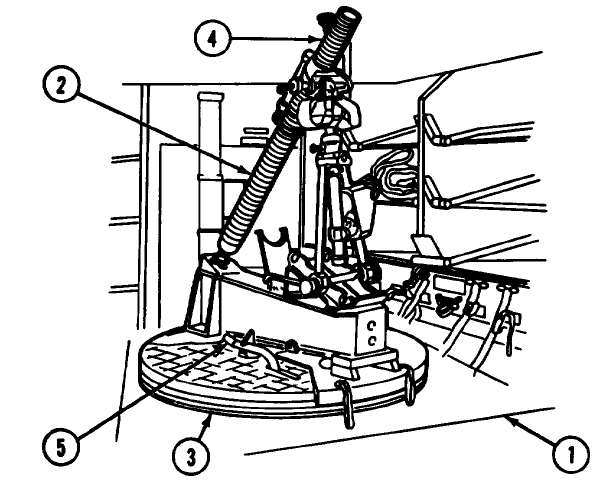 4
2
5
3
1