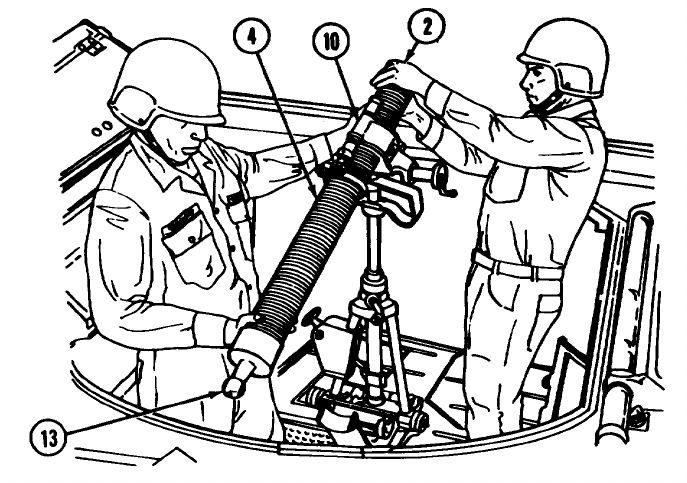 4
10
2
13