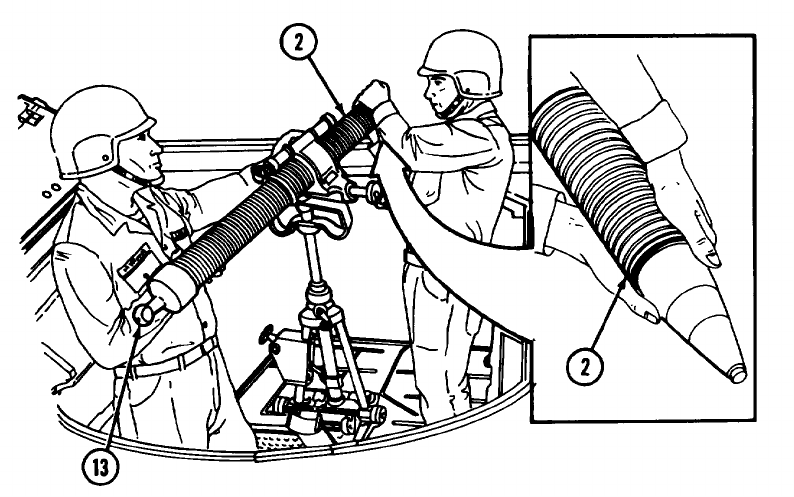 2

2

13